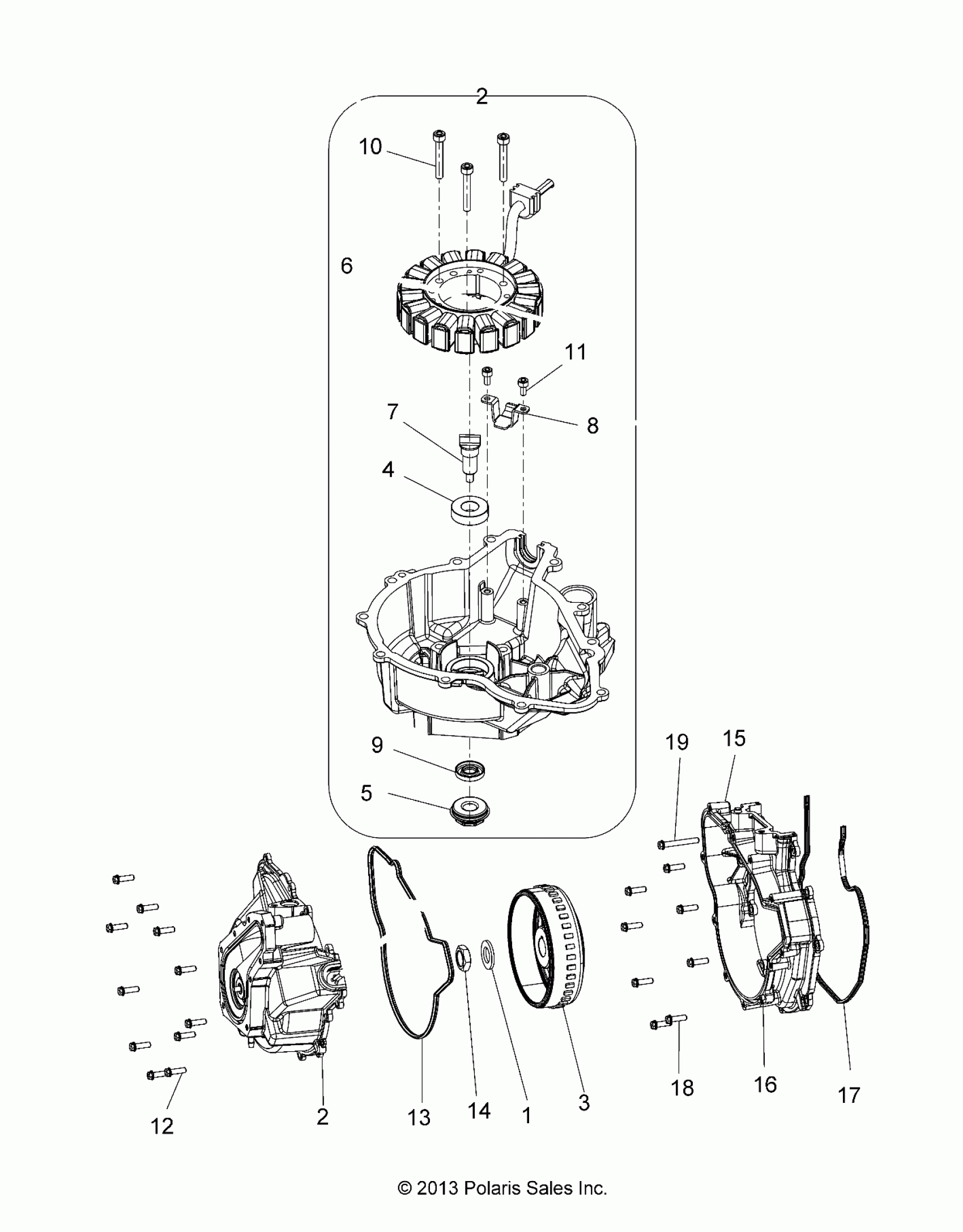 2
10
6
11
7
8
4
9
5
19
15
12
2
13
14
1
3
18
16
17

© 2013 Polaris Sales Inc.