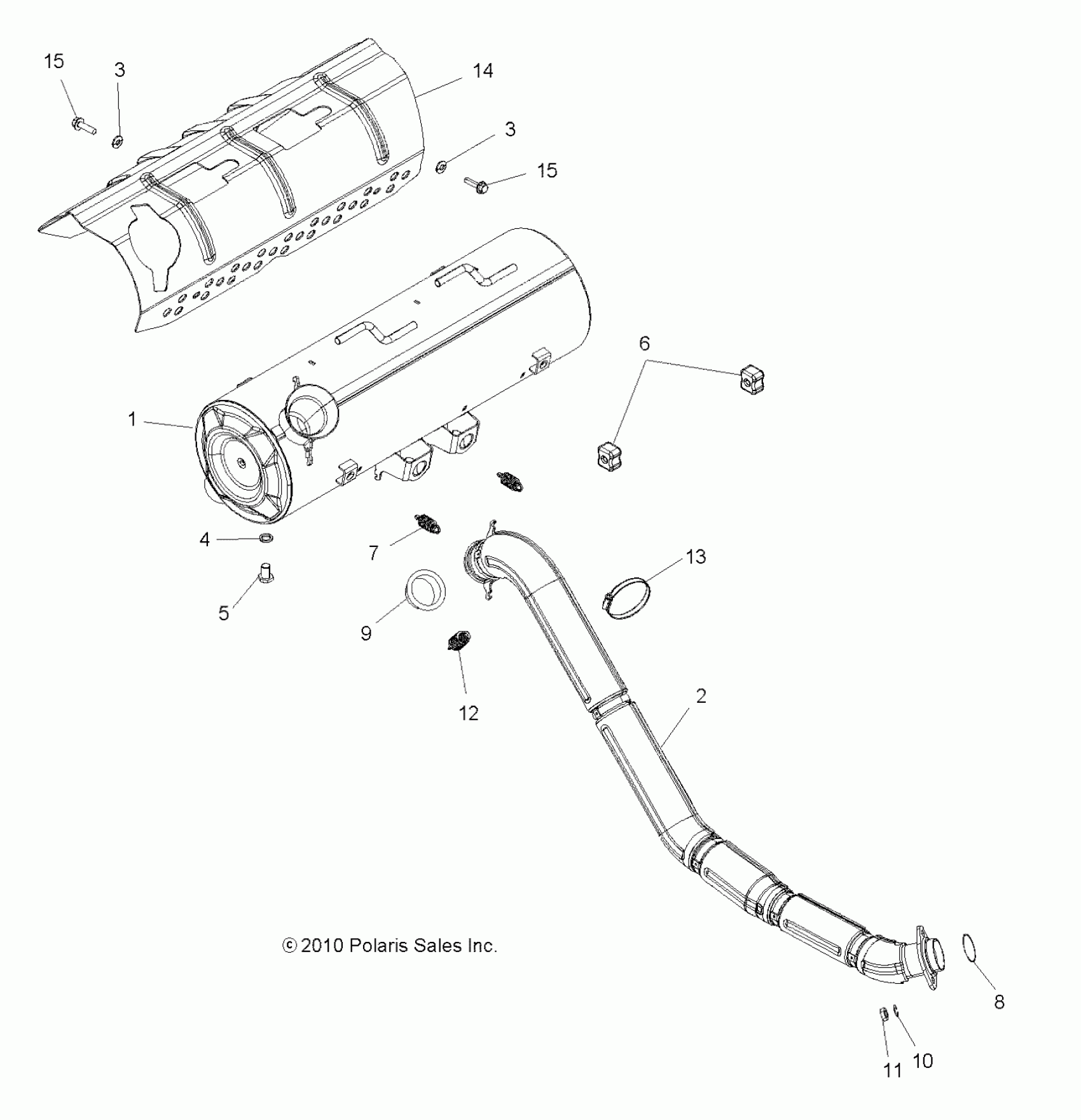 15
3
14
3
15
6
1
4
7
13
5
9
12
2
© 2010 Polaris Sales Inc.
8
11
10