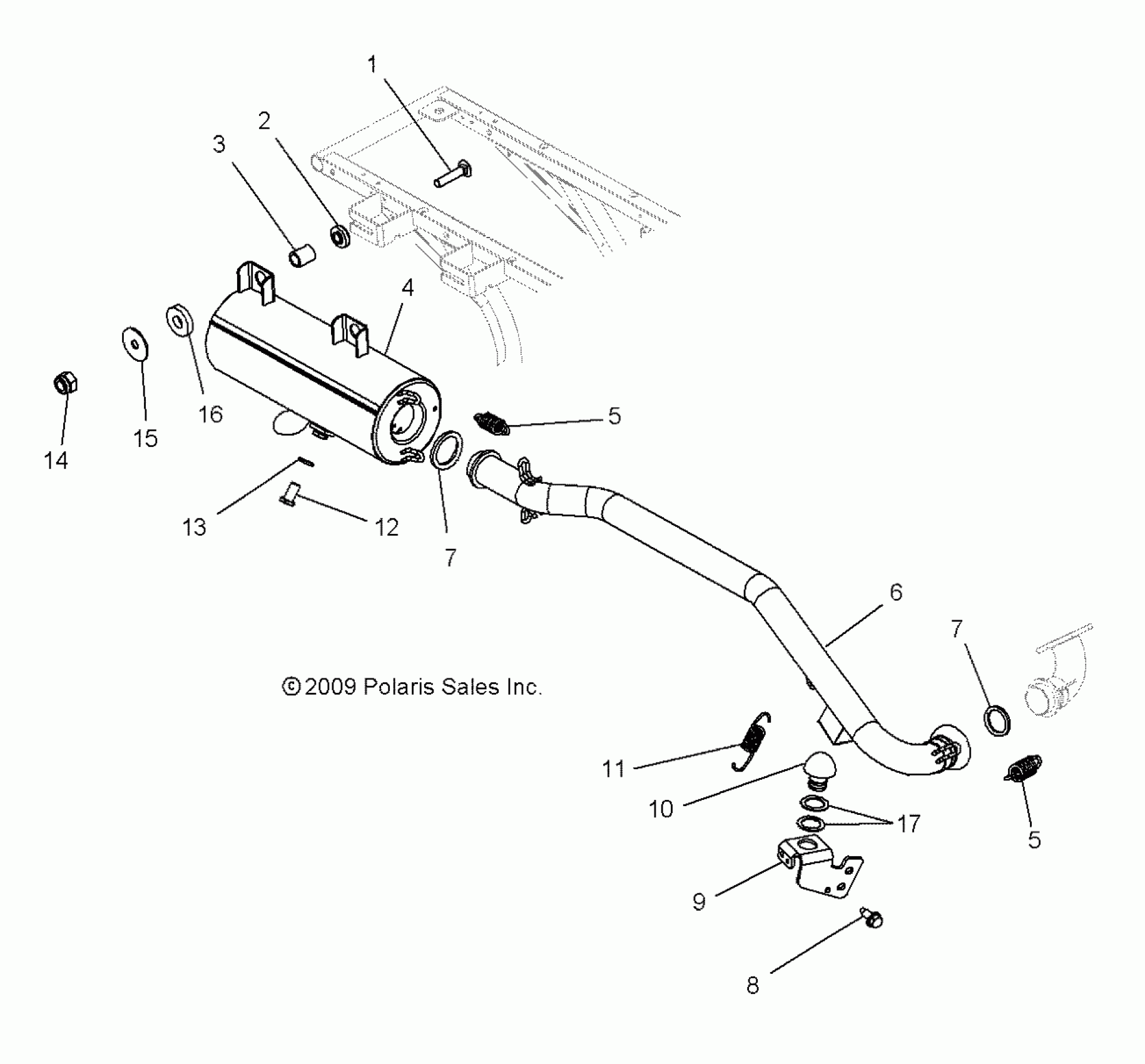 1
2
3
4
16
15
14
5
13
12
7
6
7
©2009 Polaris Sales Inc.
11
10
17
5
9
8