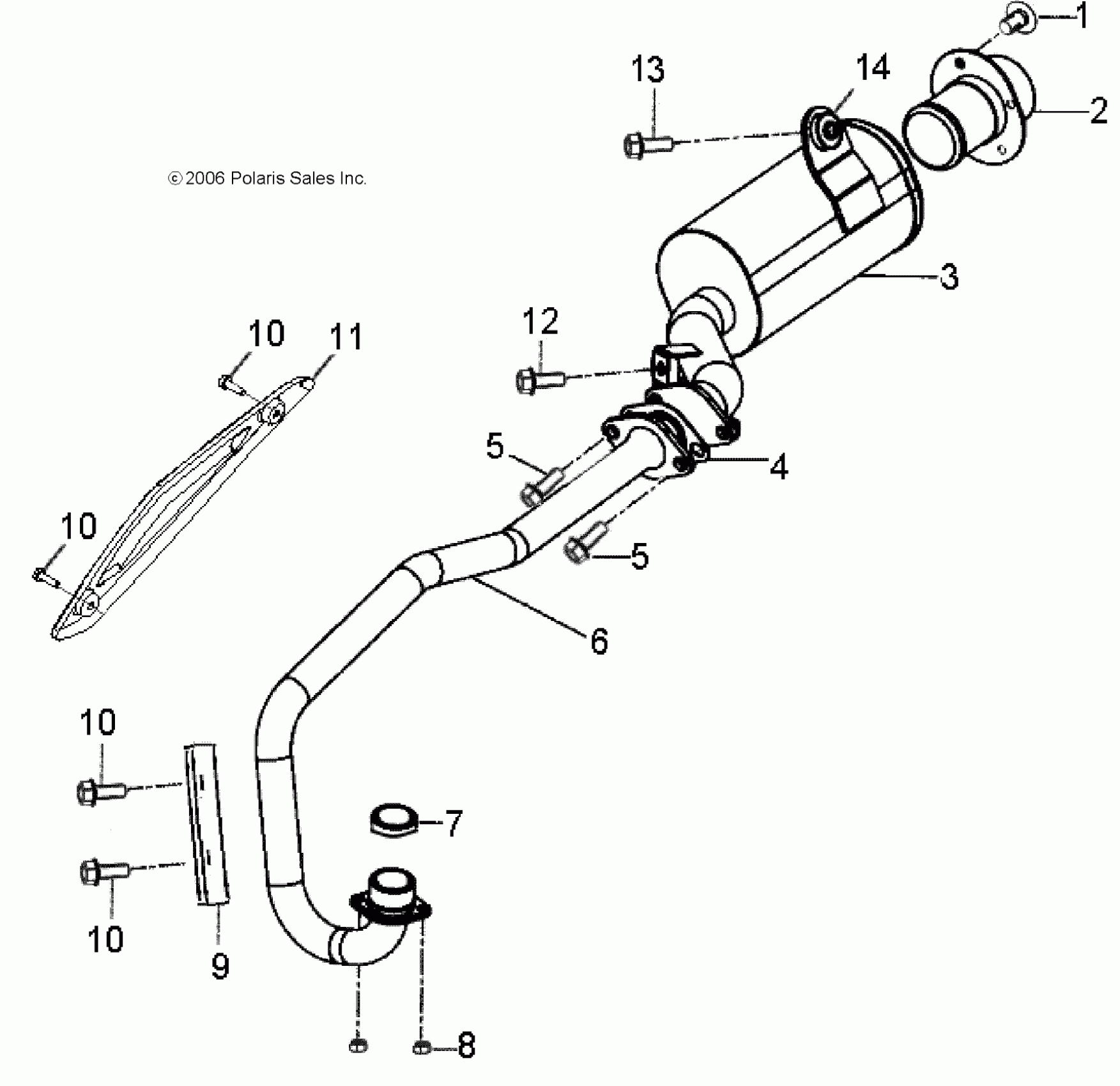 1
13
14
2
© 2006 Polaris Sales Inc.
3
12
10
11
5
4
10
5
6
10
7
10
9
8