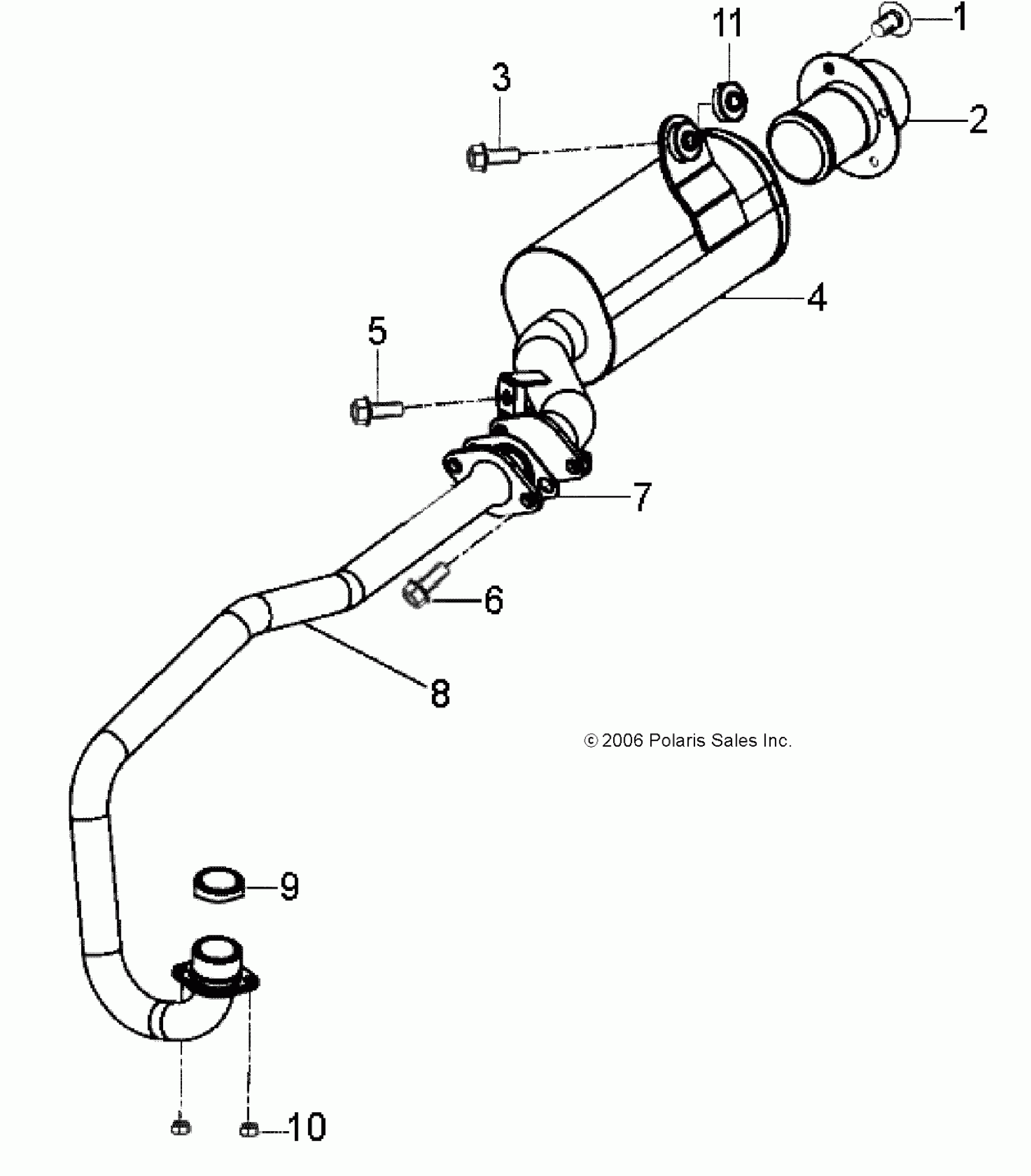 11
1
3
2
4
5
7
6
8
© 2006 Polaris Sales Inc.
9
10