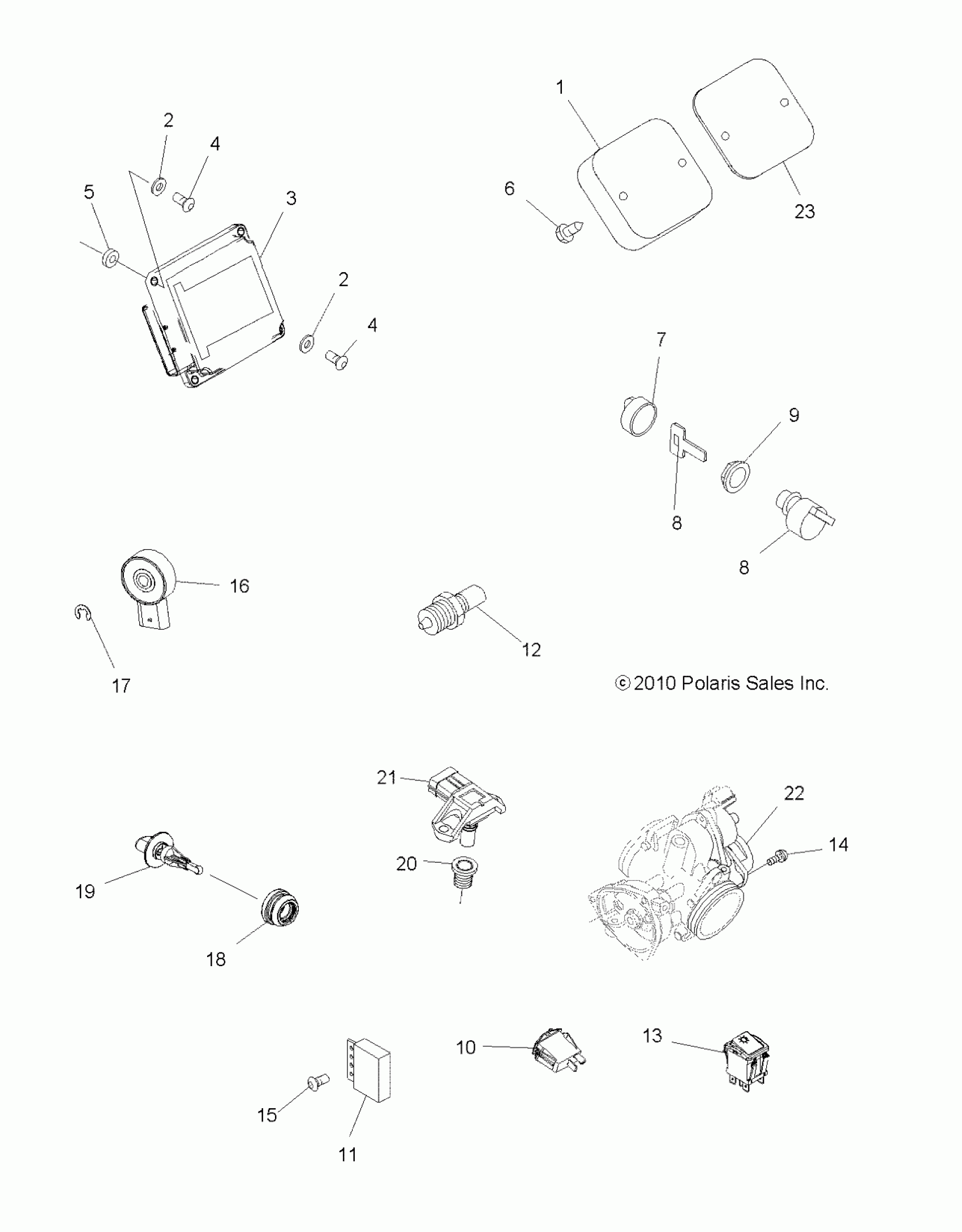 1
2
4
5
3
6
23
2
4
7
9
8
8
16
17
12
© 2010 Polaris Sales Inc.
21
22
14
20
19
18
10
13
15
11