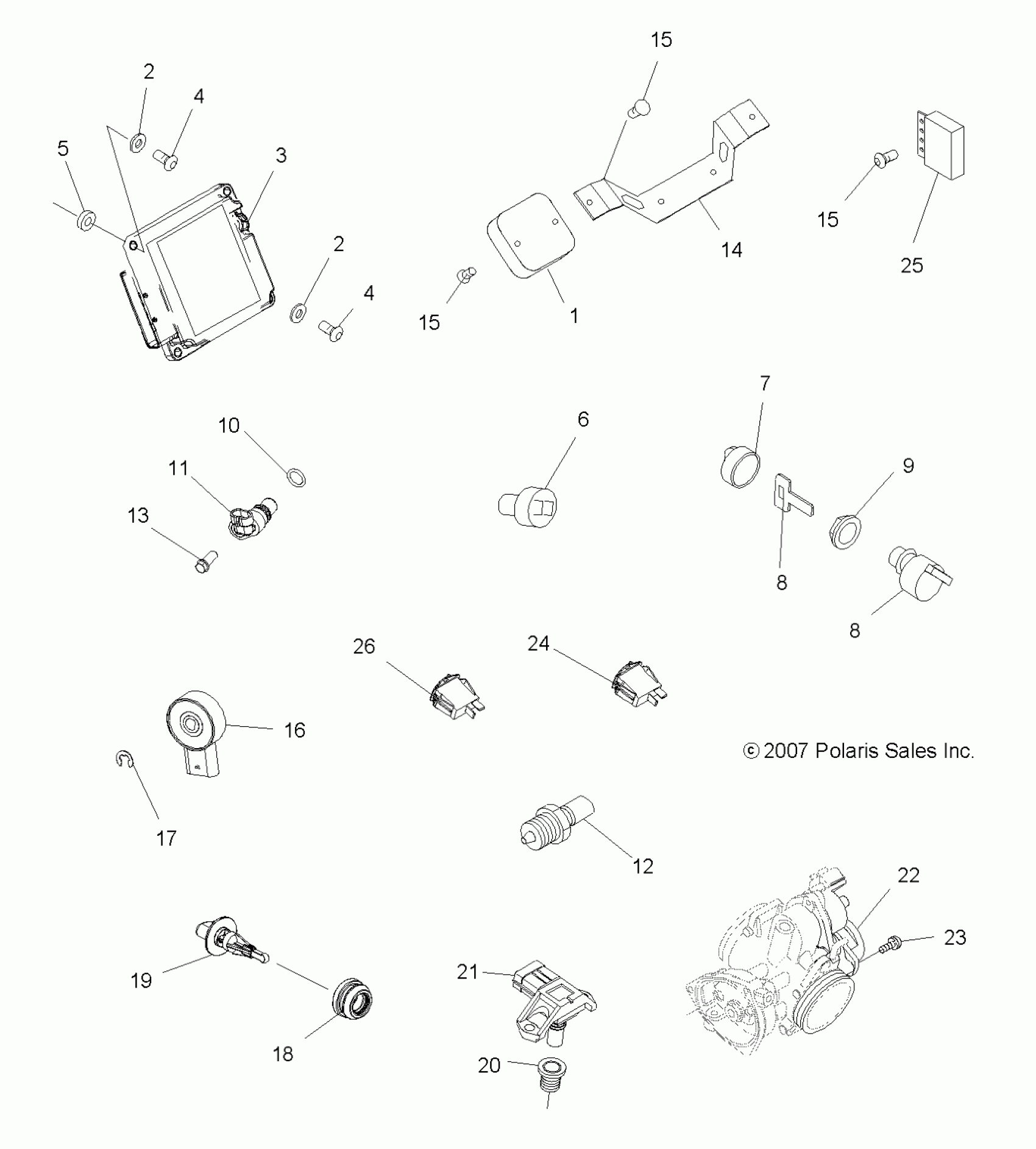 15
2
4
5
3
15
25
14
2
4
15
1
7
6
10
11
9
13
8
8
26
24
16
© 2007 Polaris Sales Inc.
17
12
22
23
19
21
18
20