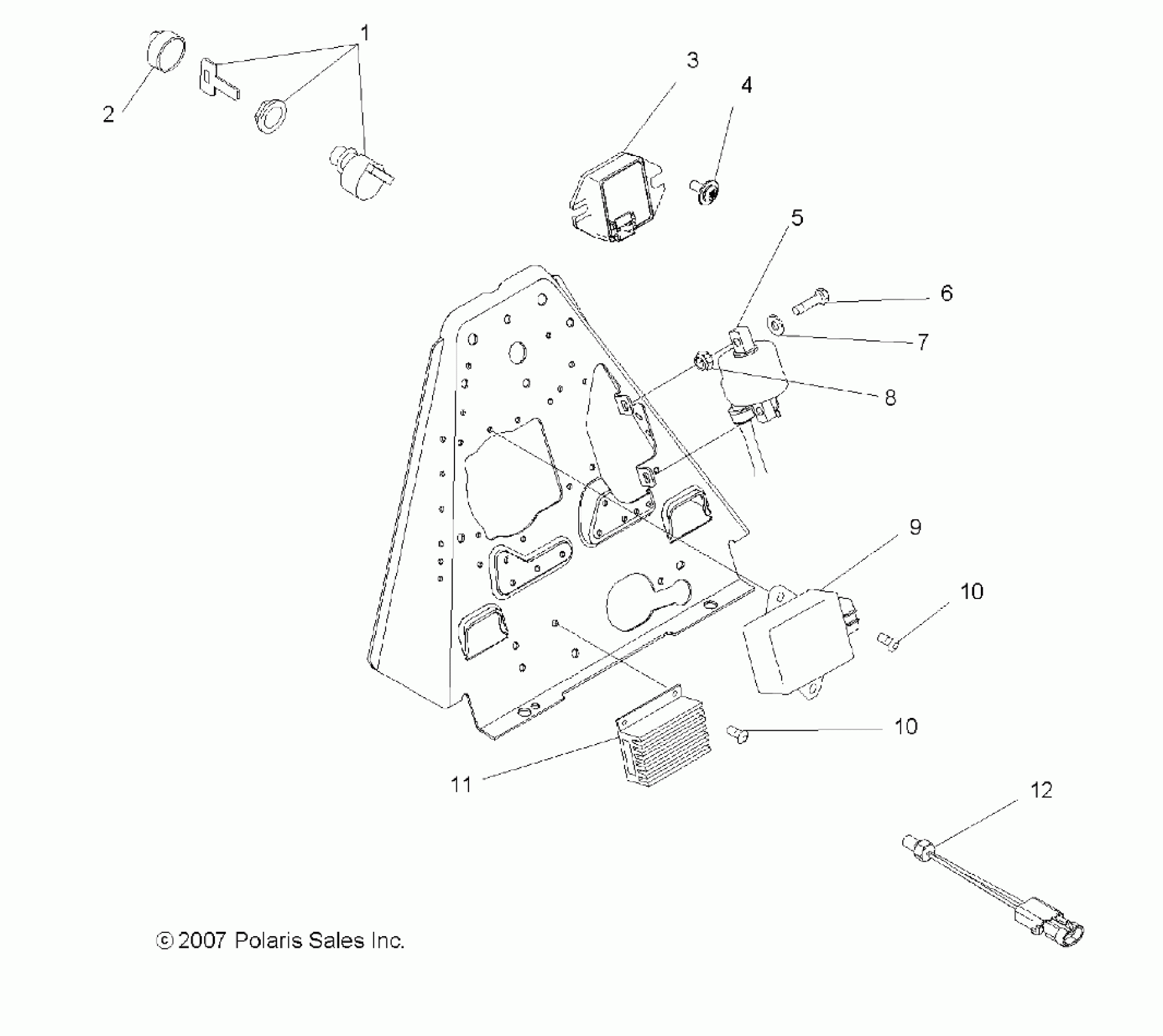 1
2
3
4
5
6
7
8
9
10
10
11
12
© 2007 Polaris Sales Inc.