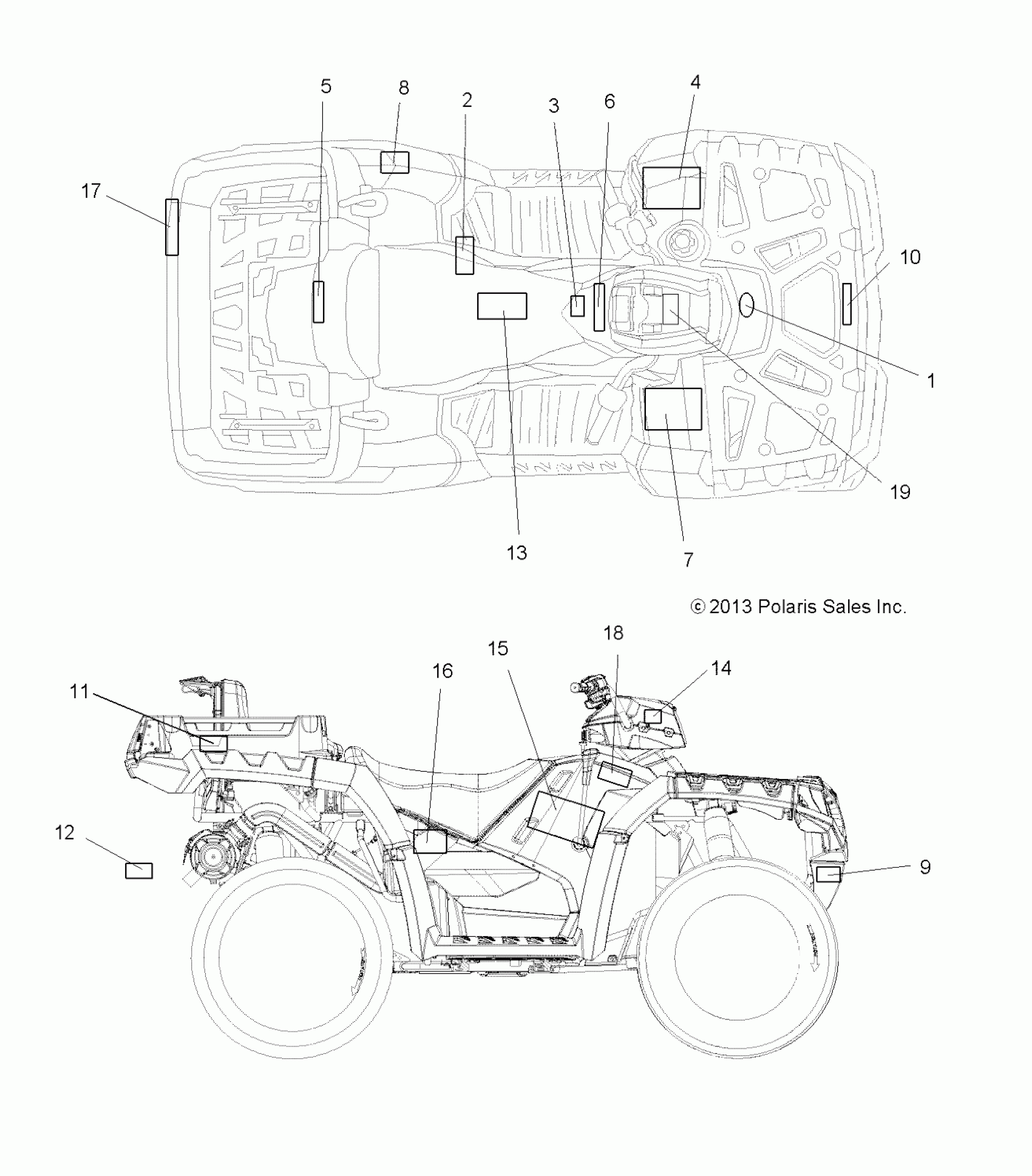 5
8
2
3
6
4
17
10
1
19
13
7

© 2013 Polaris Sales Inc.

18
15
16
14
11
12
9