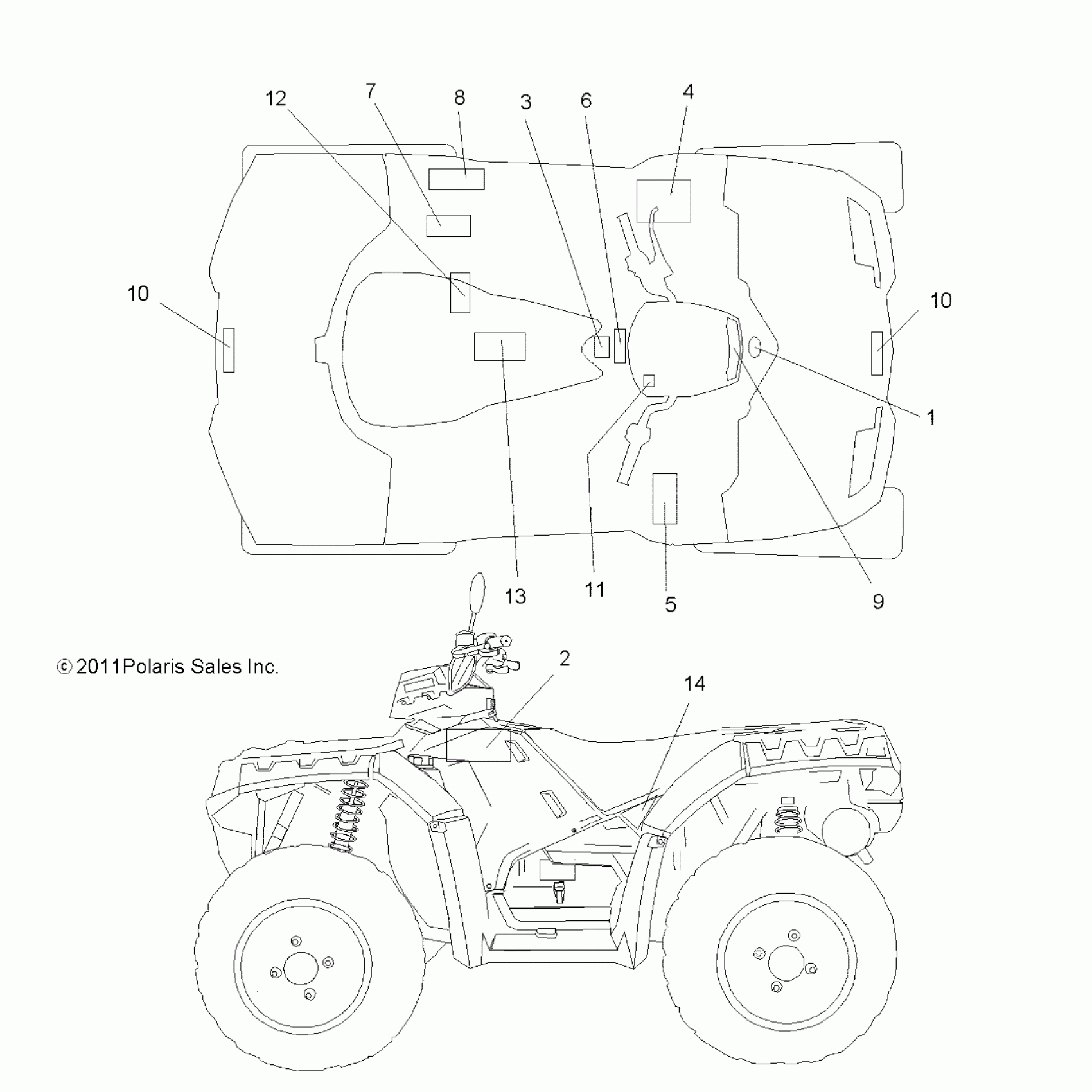 12
7
8
3
6
4
10
10
1
13
11
5
9
© 2011Polaris Sales Inc.
2
14