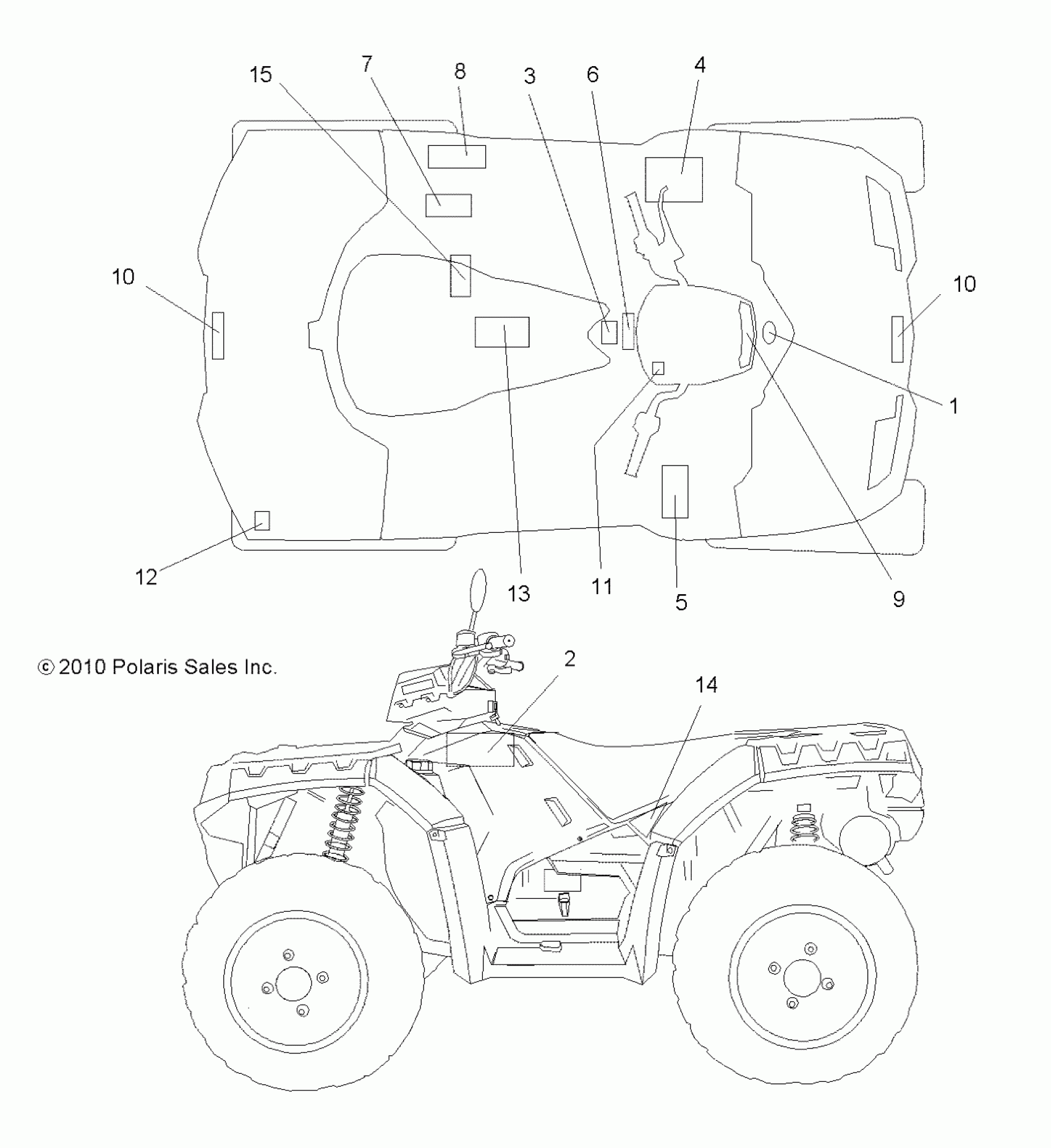 15
7
8
3
6
4
10
10
1
12
13
11
5
9
© 2010 Polaris Sales Inc.
2
14