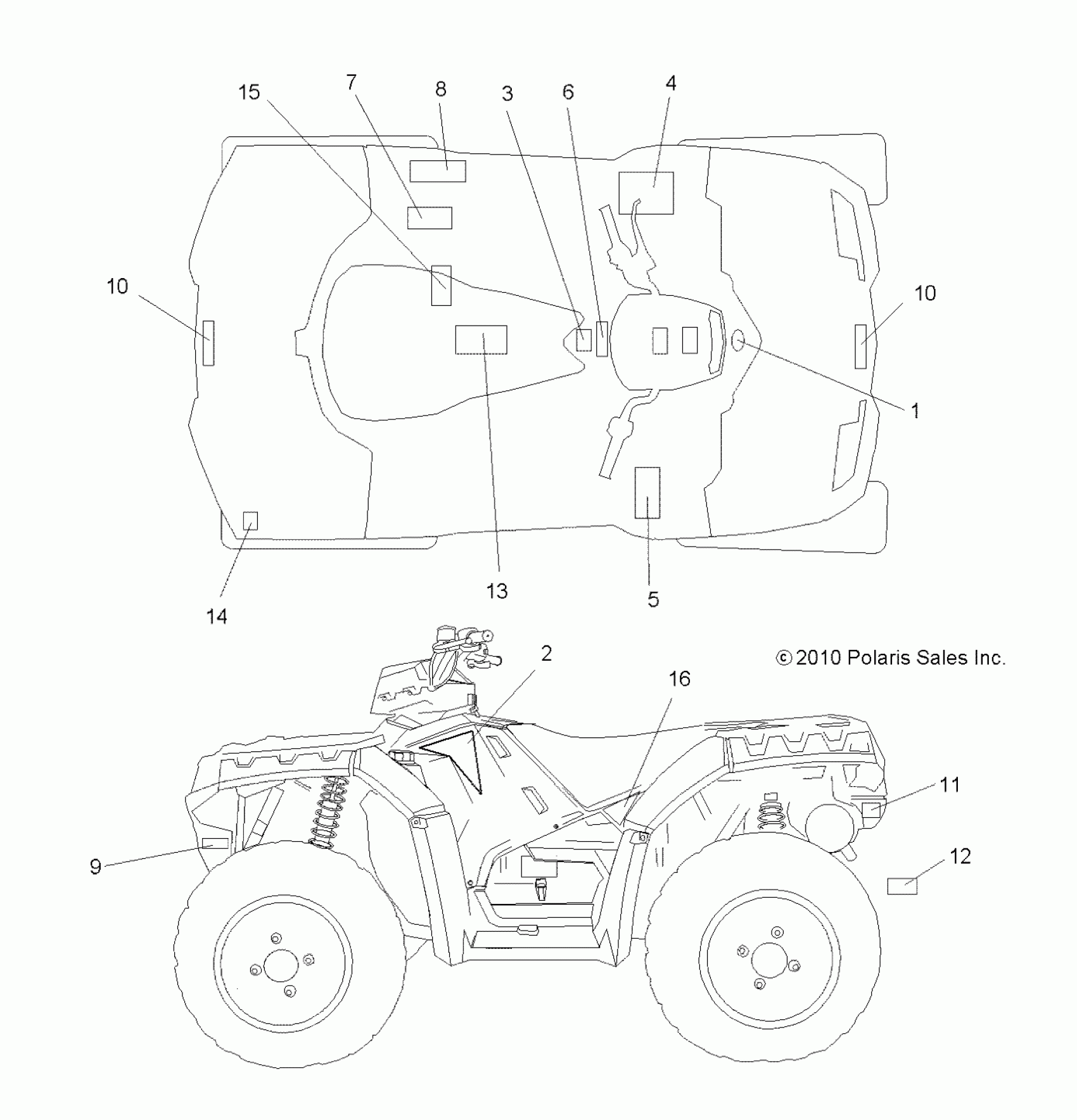 15
7
8
3
6
4
10
10
1
14
13
5
2
© 2010 Polaris Sales Inc.
16
11
9
12