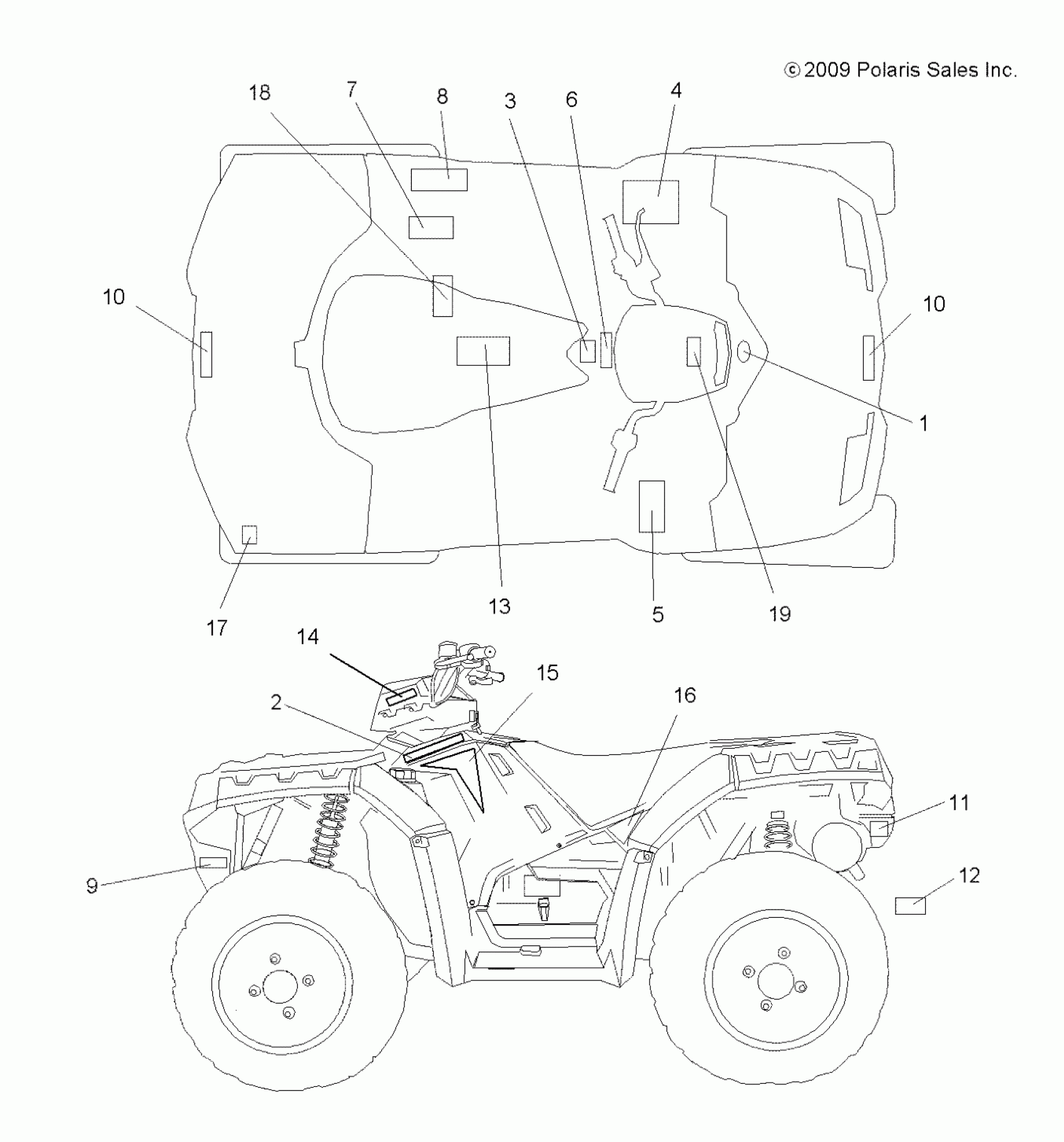 © 2009 Polaris Sales Inc.

18
7
8
3
6
4
10
10
1
17
13
5
19
14
15
2
16
11
9
12