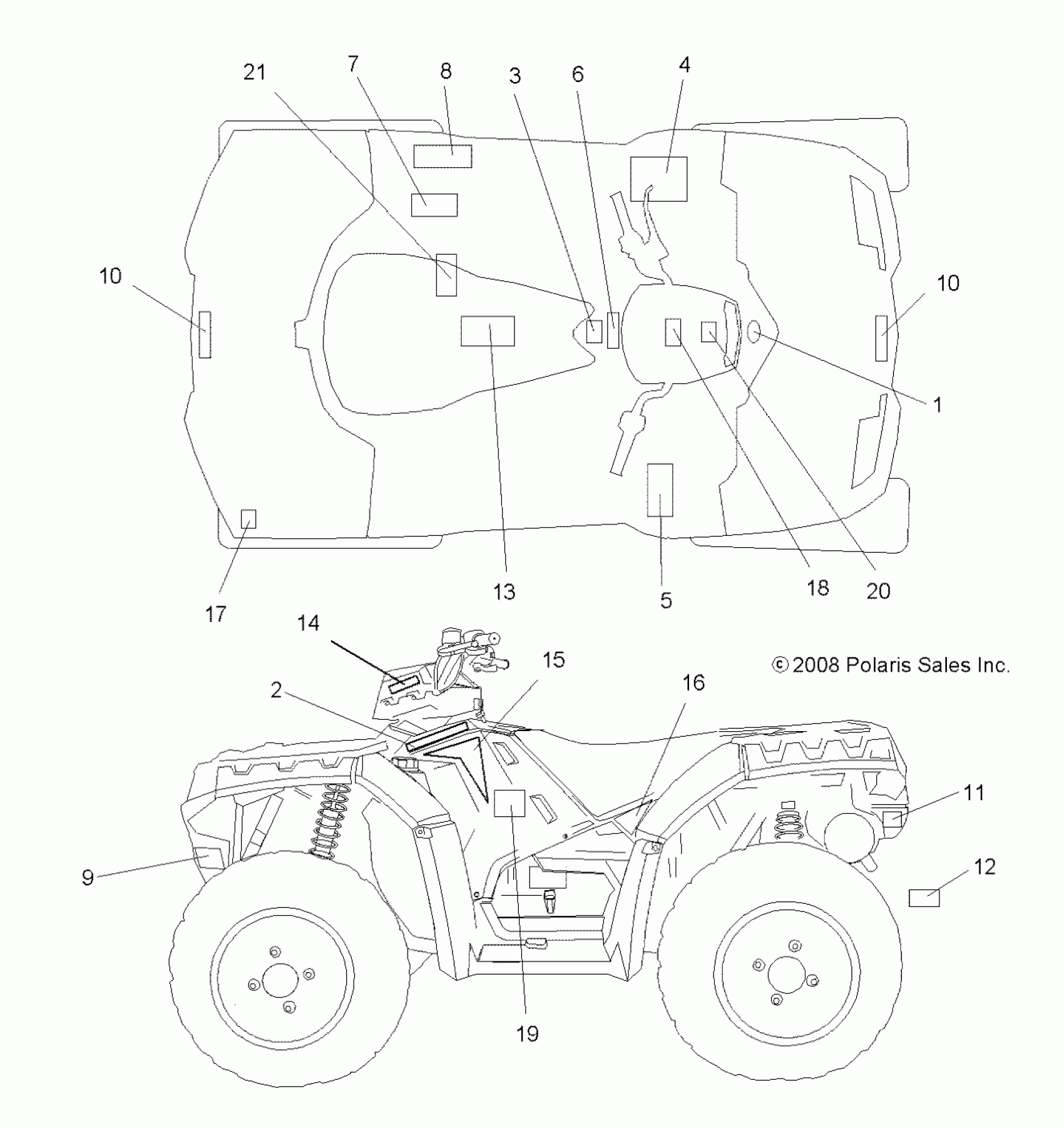 21
7
8
3
6
4
10
10
1
17
13
5
18
20
14
15
© 2008 Polaris Sales Inc.
2
16
11
9
12
19