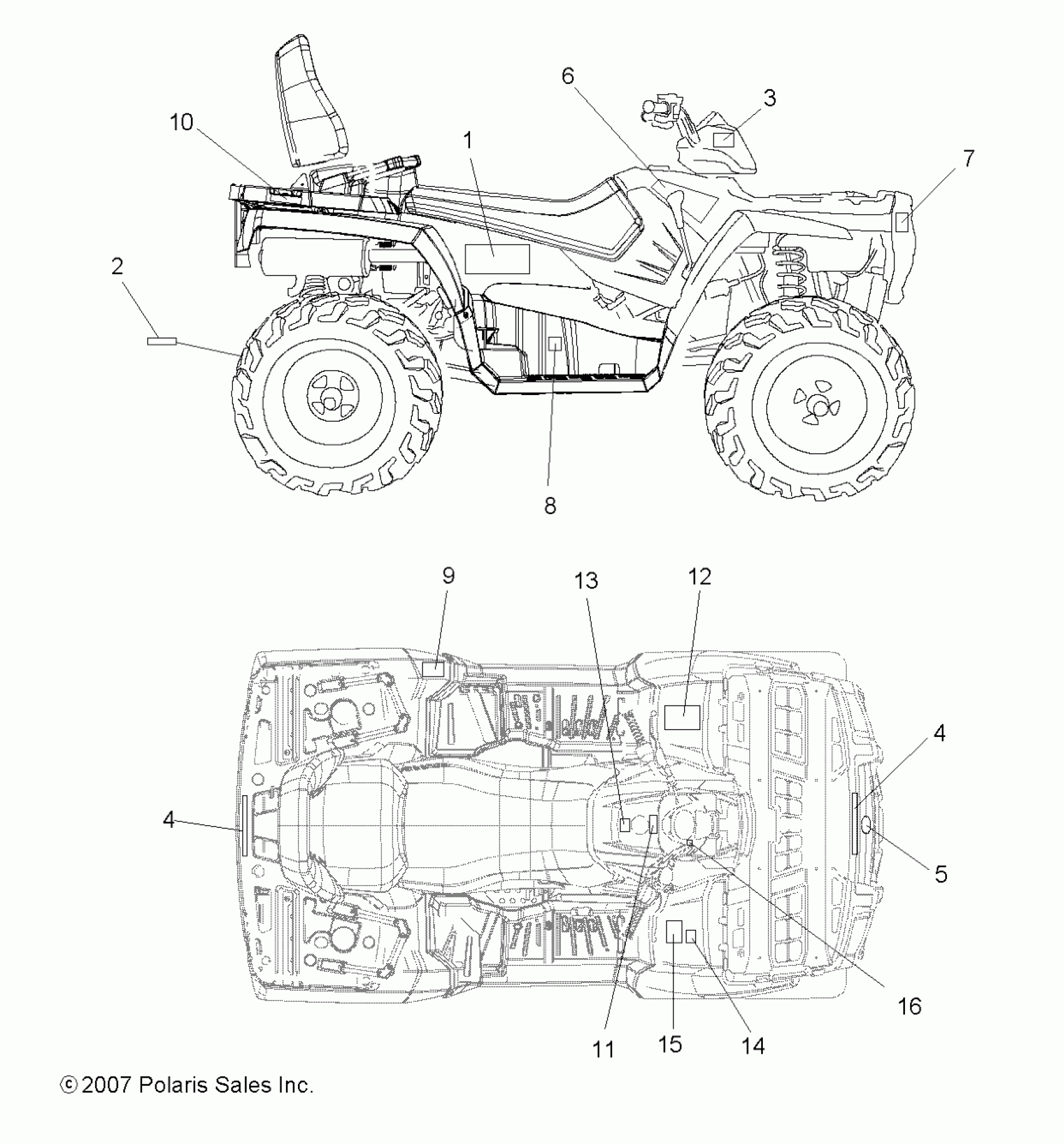 6
3
10
1
7
2
8

9
13
12
4
4
5
16
11
15
14

© 2007 Polaris Sales Inc.