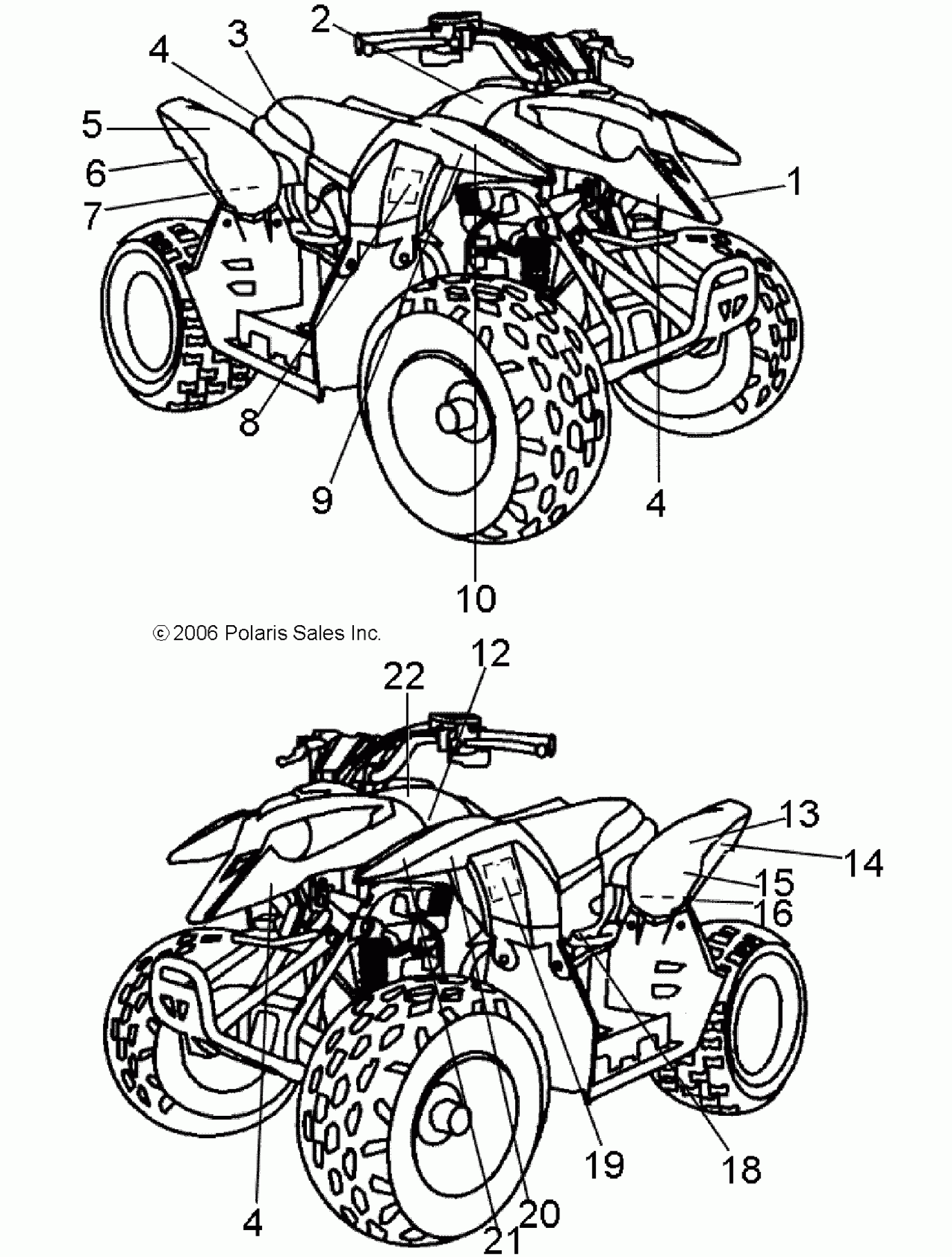 2
3
4
5
6
7
1
8
9
4
10

© 2006 Polaris Sales Inc.

12
22
13
14
15
16
19
18
4
20
21