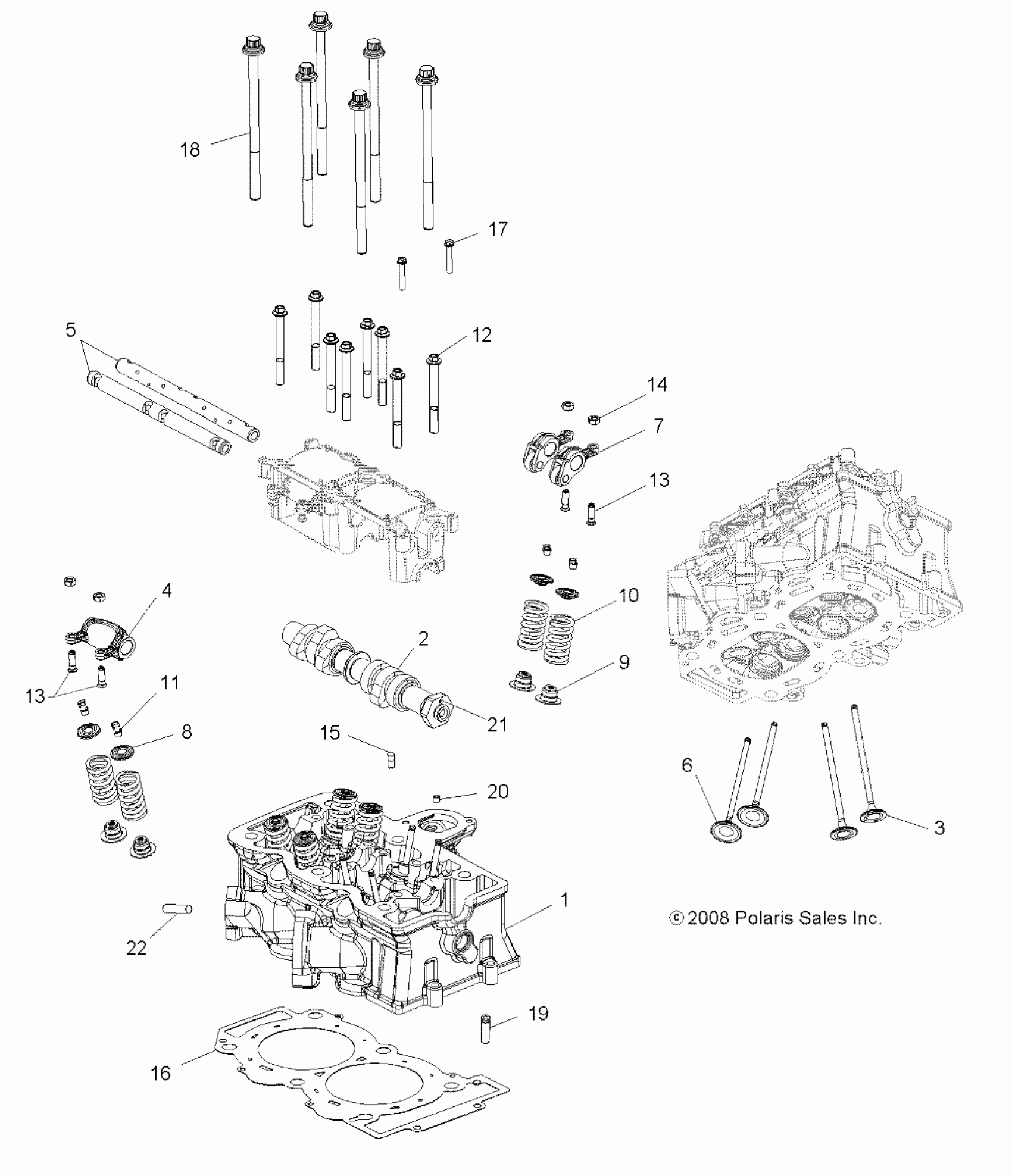 18

17

5

12

14

7

13

4

10

2

9

13

11

21

8

15

20

6

3

1

© 2008 Polaris Sales Inc.

22

19

16