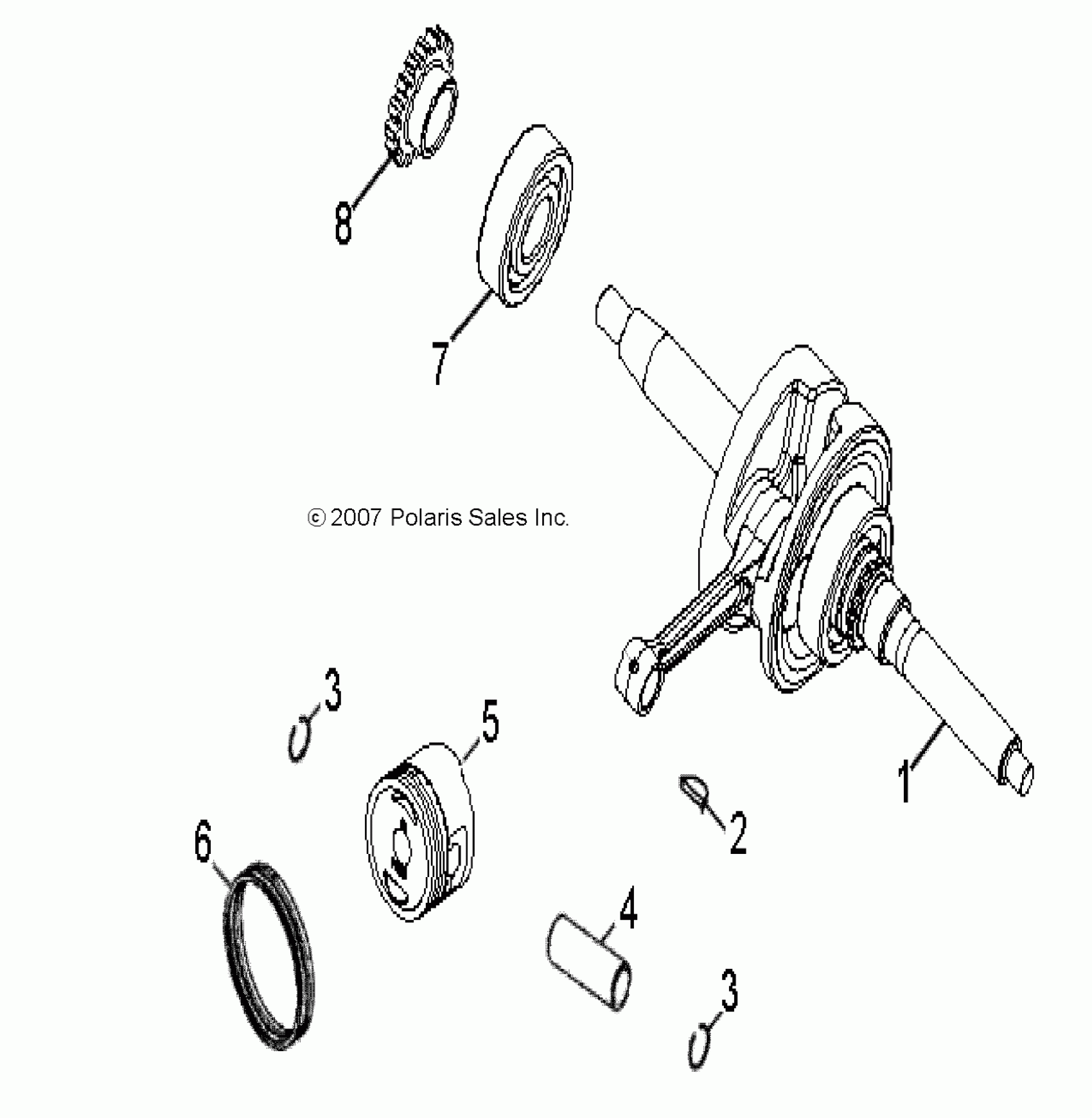 8
7
© 2007 Polaris Sales Inc.
3
5
1
2
6
4
3