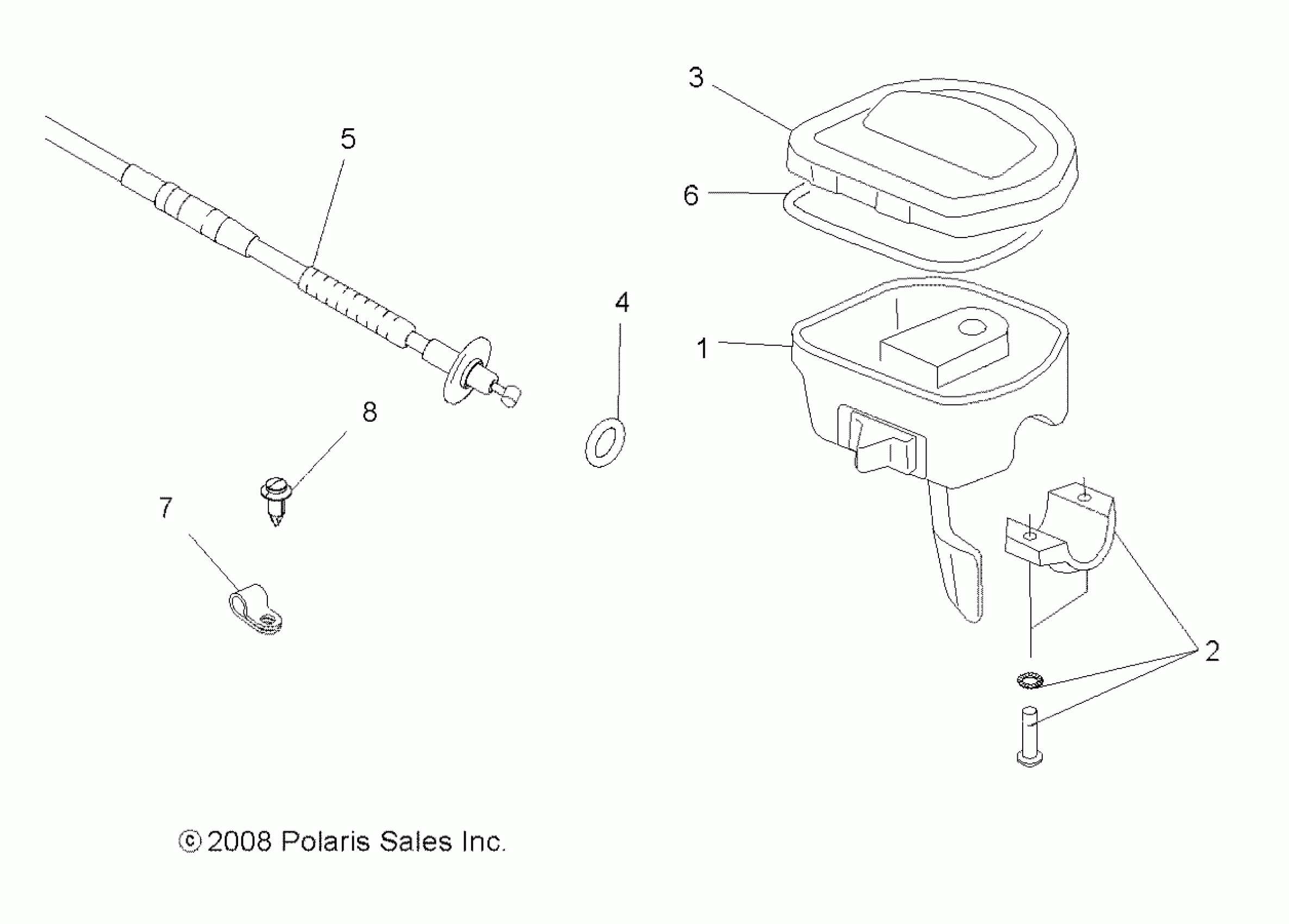 3

5

6

4

1

8

7

2

© 2008 Polaris Sales Inc.