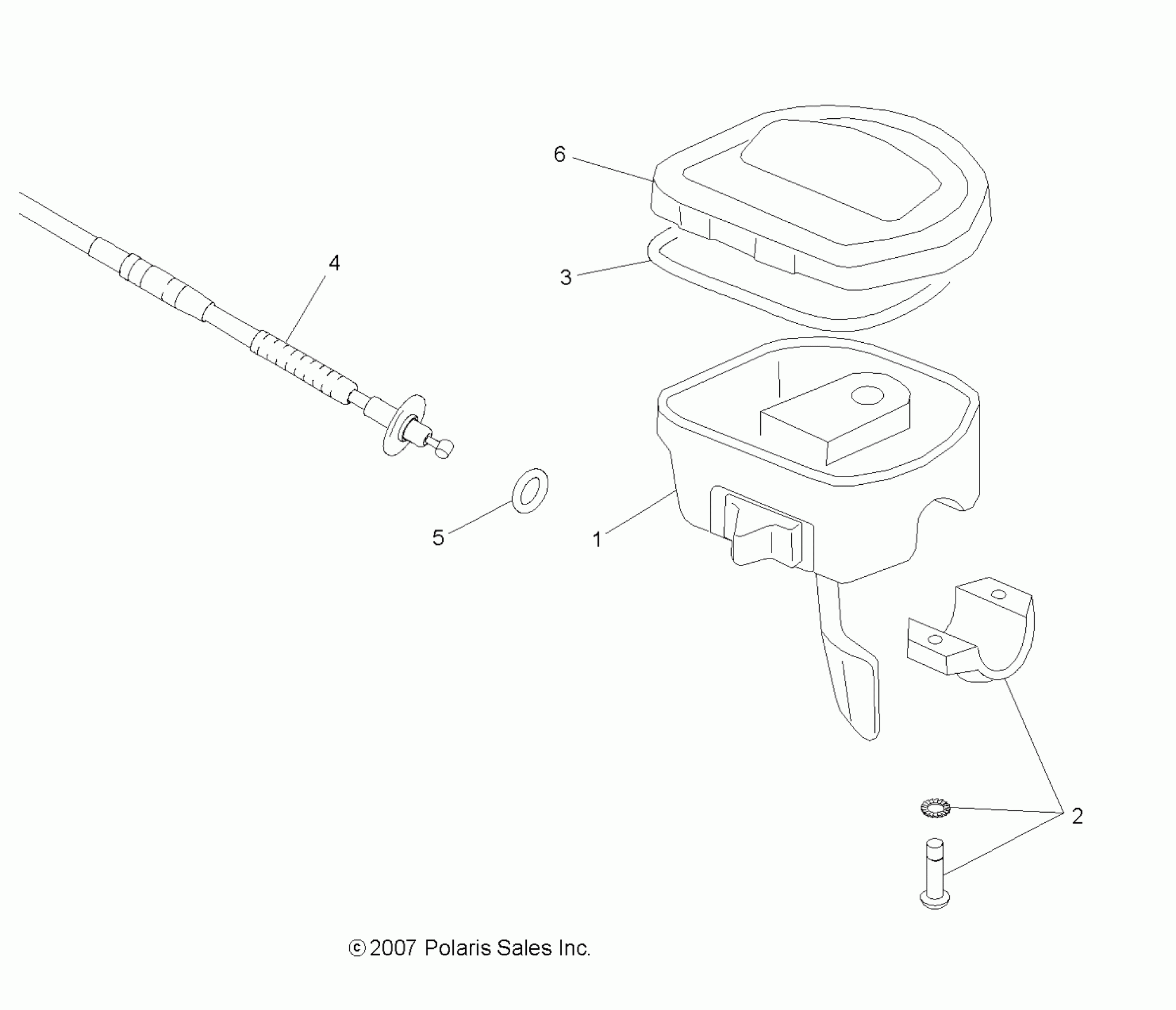 6
4
3
5
1
2
© 2007 Polaris Sales Inc.