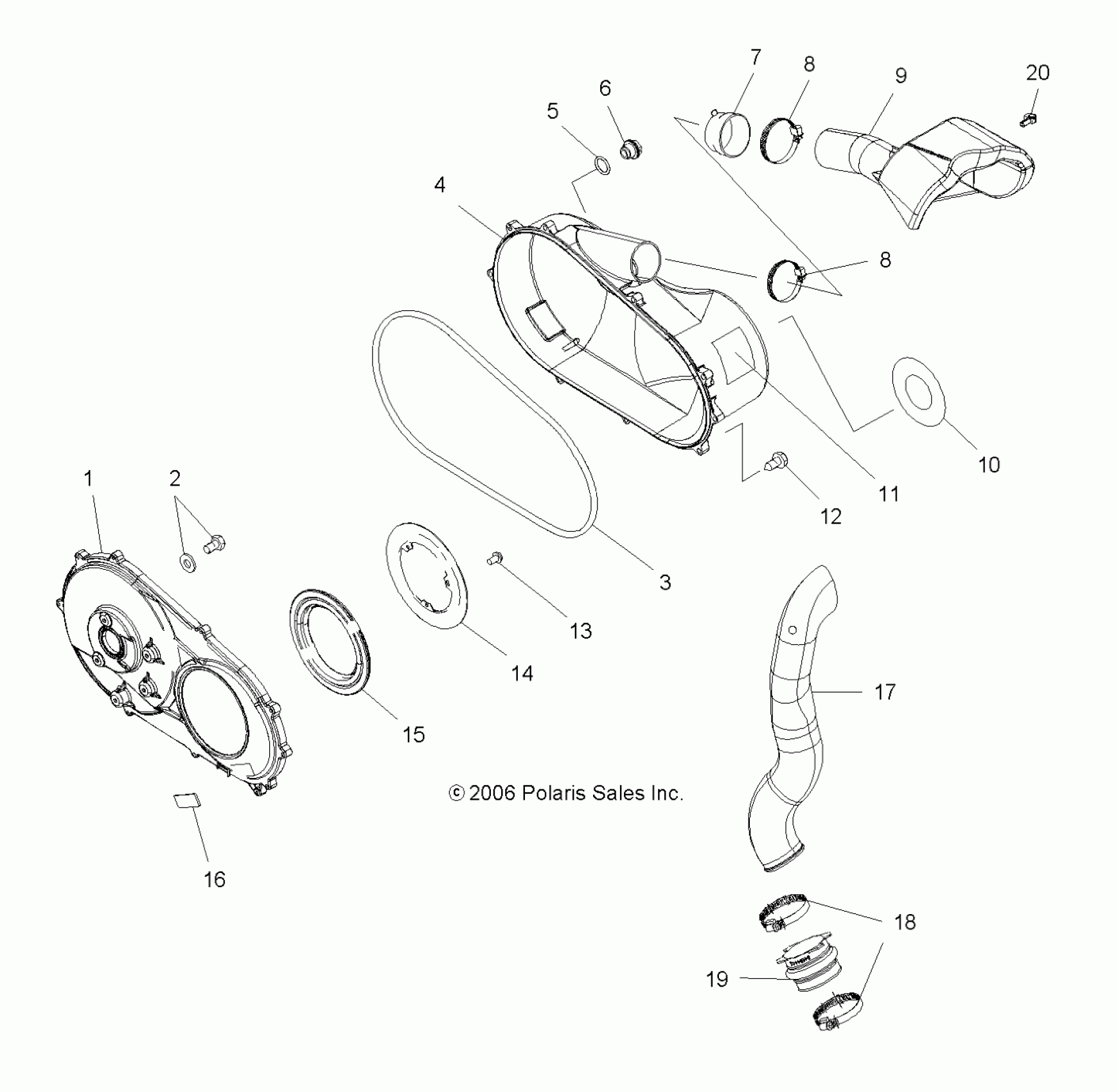 7
8
9
20
6
5
4
8
10
11
12
1
2
3
13
14
15
17
© 2006 Polaris Sales Inc.
16
18
19