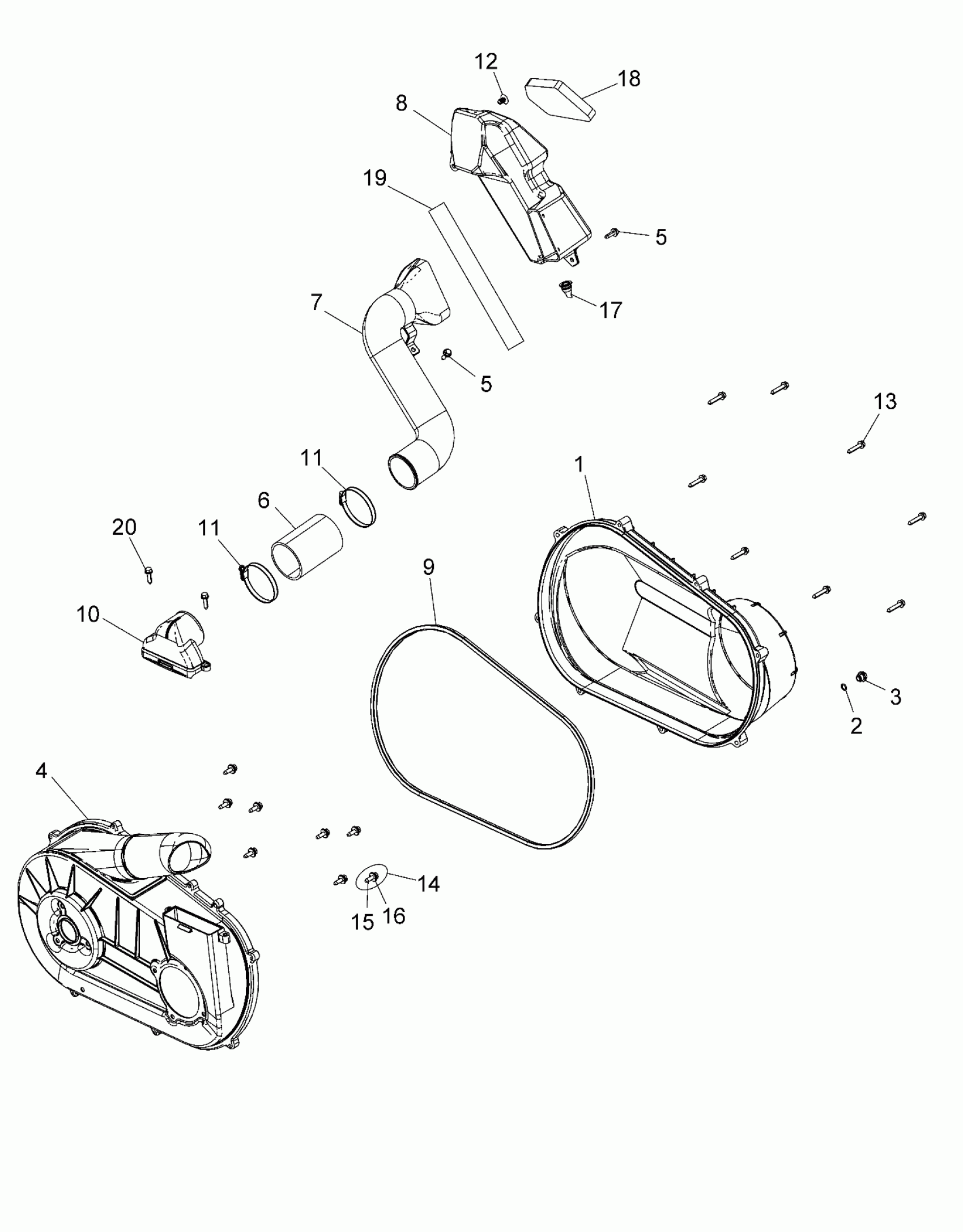 12
18
8
19
5
17
7
5
13
11
1
6
20
11
9
10
3
2
4
14
15
16