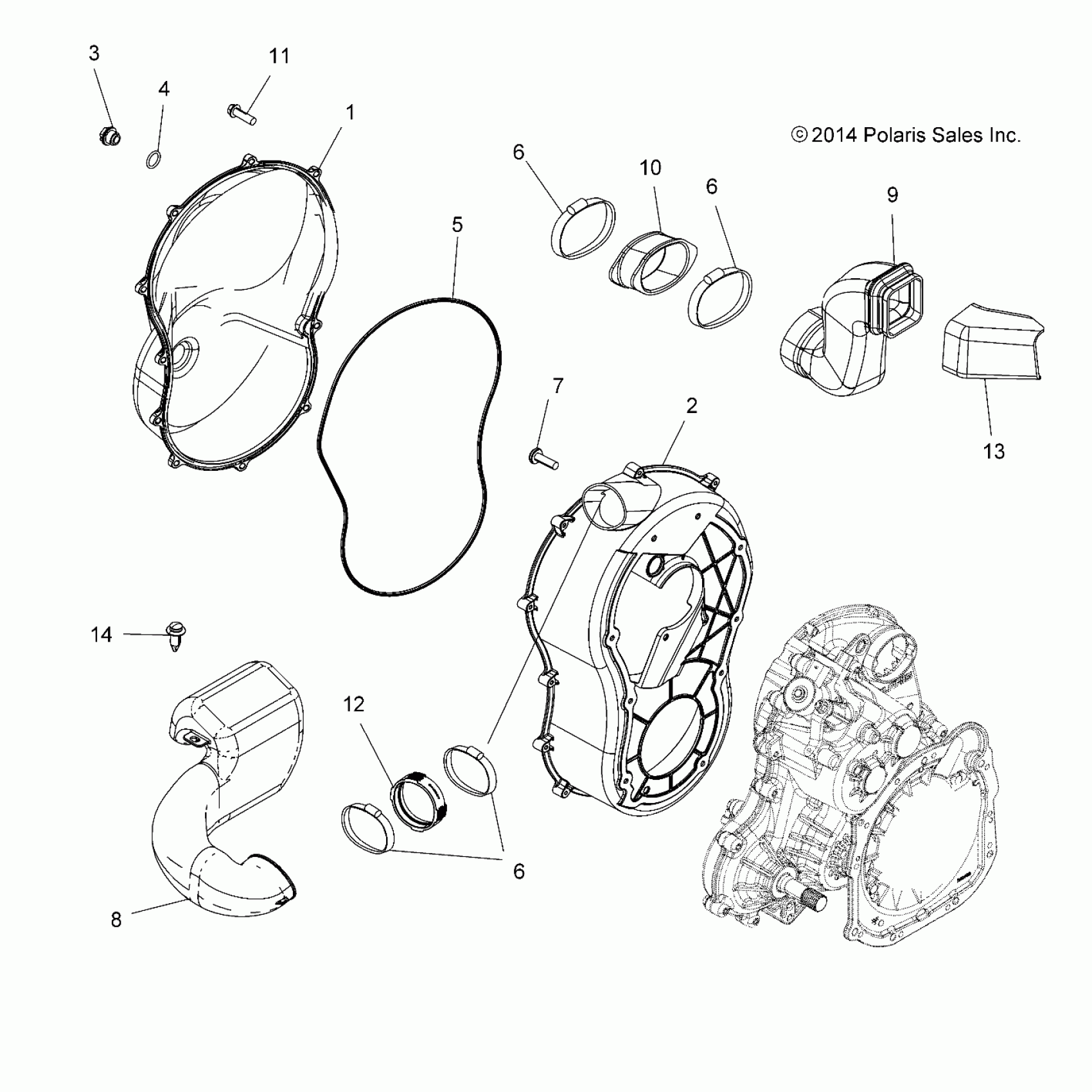 3
11
4
1
© 2014 Polaris Sales Inc.
6
10
6
9
5
7
2
13
14
12
6
8