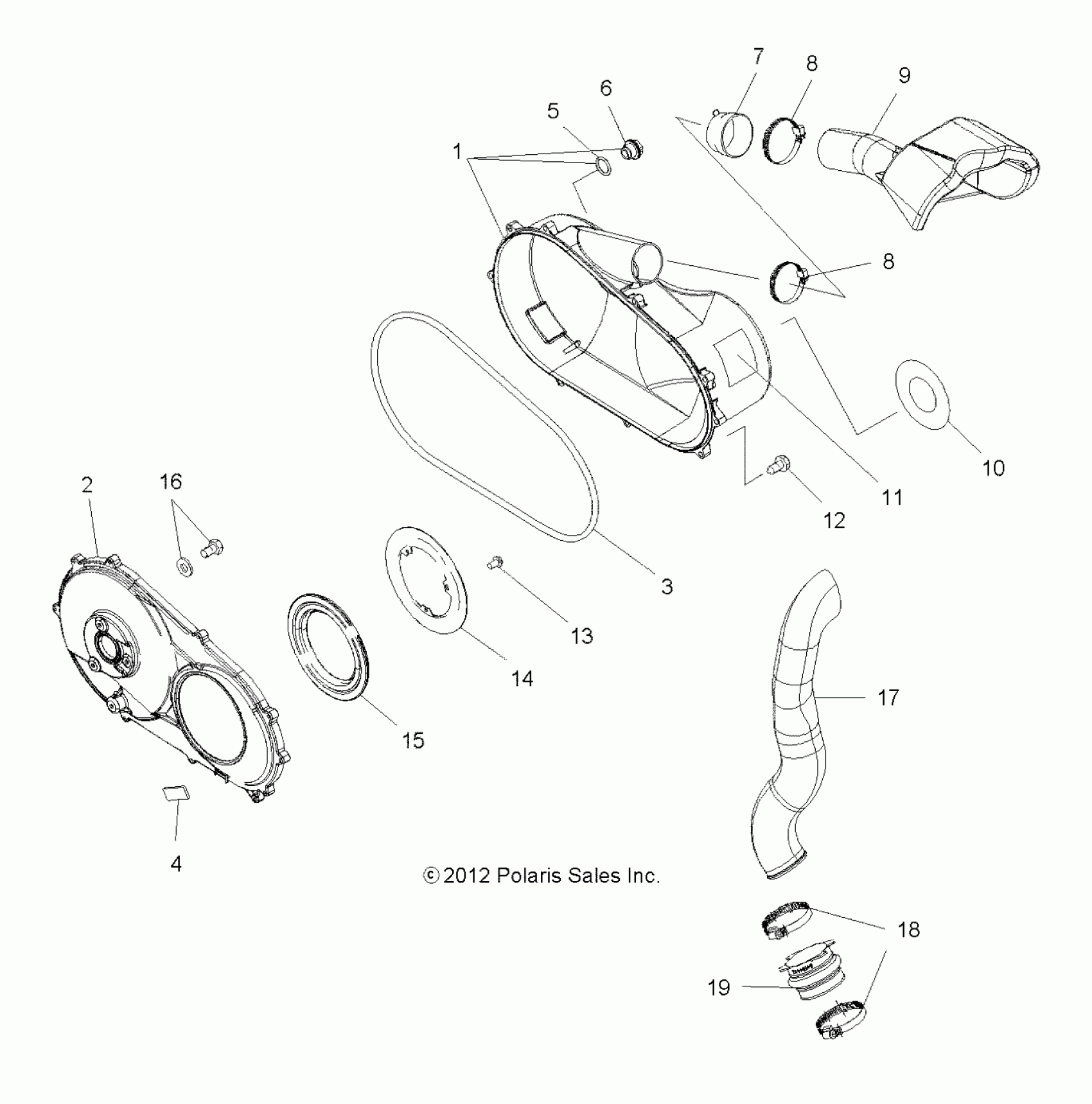 7
8
9
6
5
1
8
10
11
12
2
16
3
13
14
15
17
4
© 2012 Polaris Sales Inc.
18
19