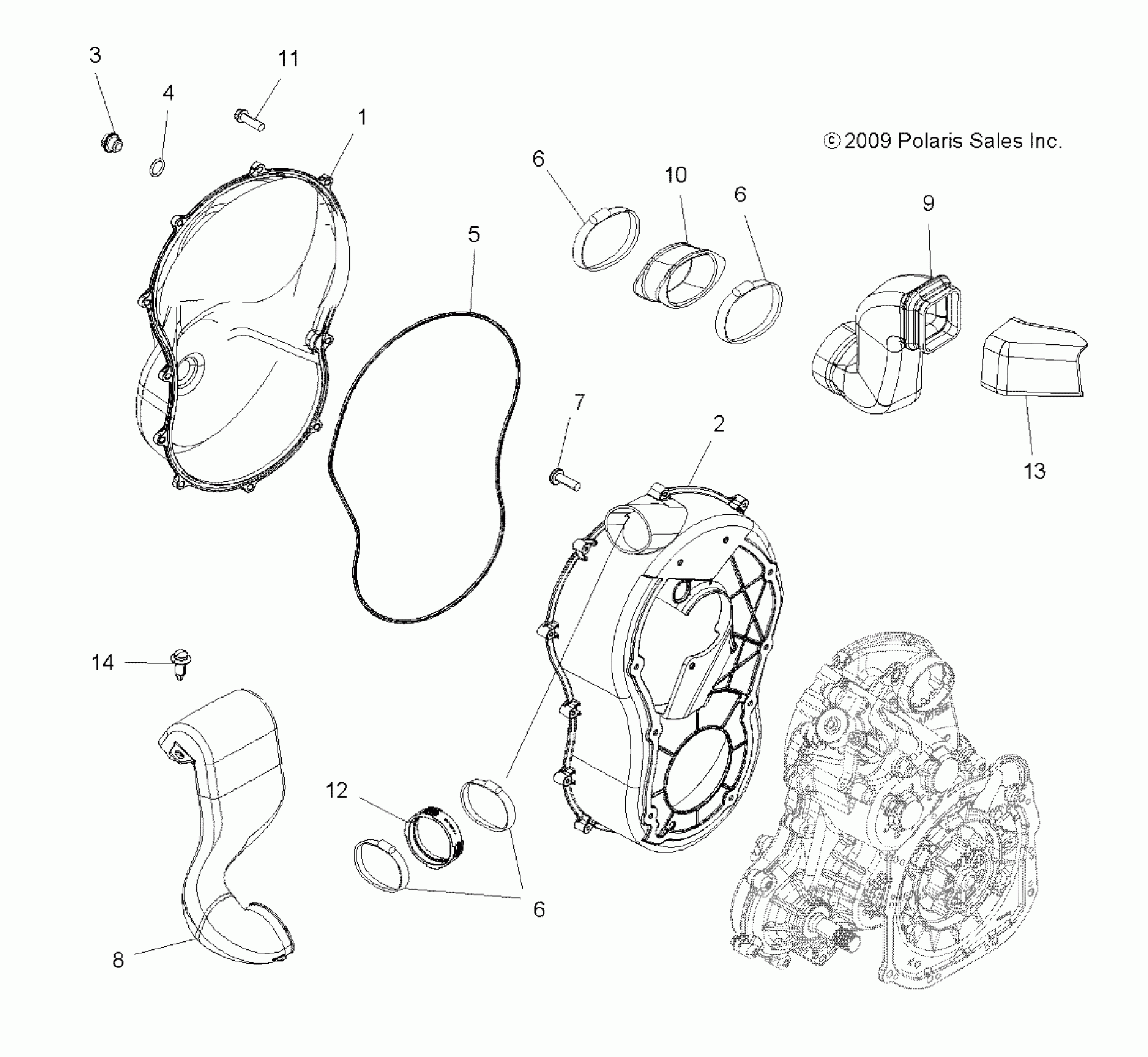 3
11
4
1
© 2009 Polaris Sales Inc.
6
10
6
9
5
7
2
13
14
12
6
8