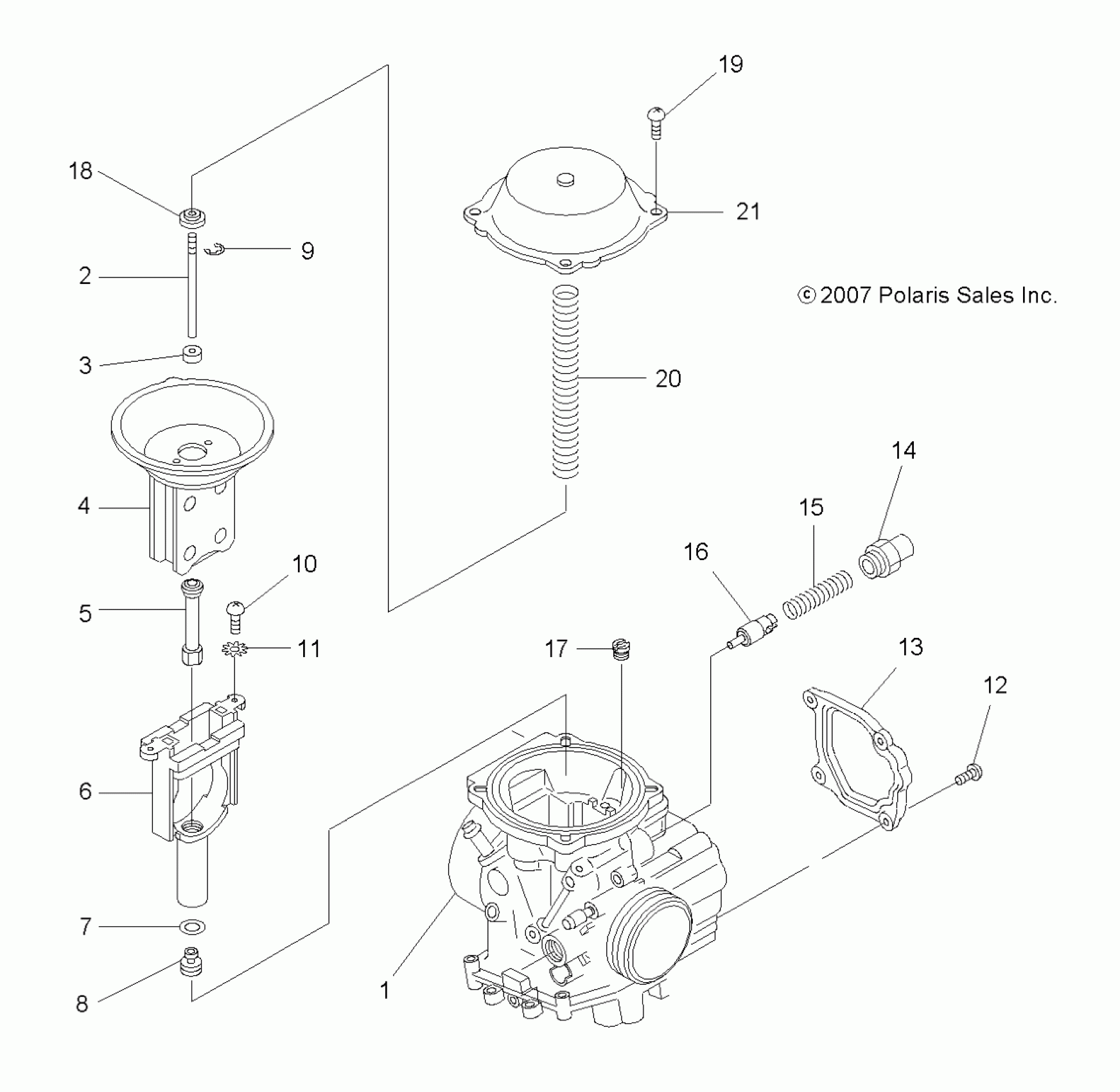 19

18

21

9

2

© 2007 Polaris Sales Inc.

3

20

14

4

15

16

10

5

11

17

13

12

6

7

1

8