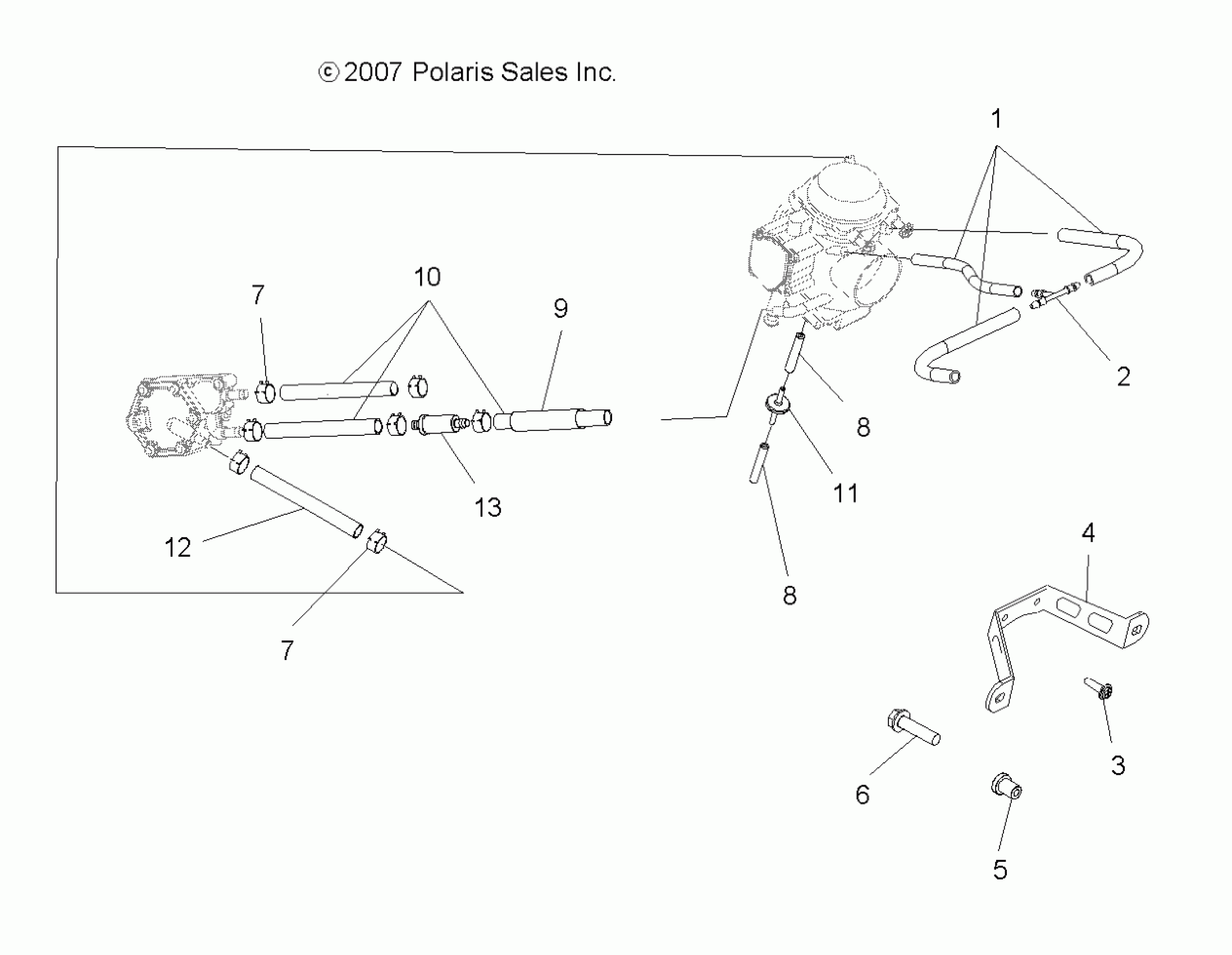 © 2007 Polaris Sales Inc.

1
10
7
9
2
8
11
13
12
8
4
7
3
6
5