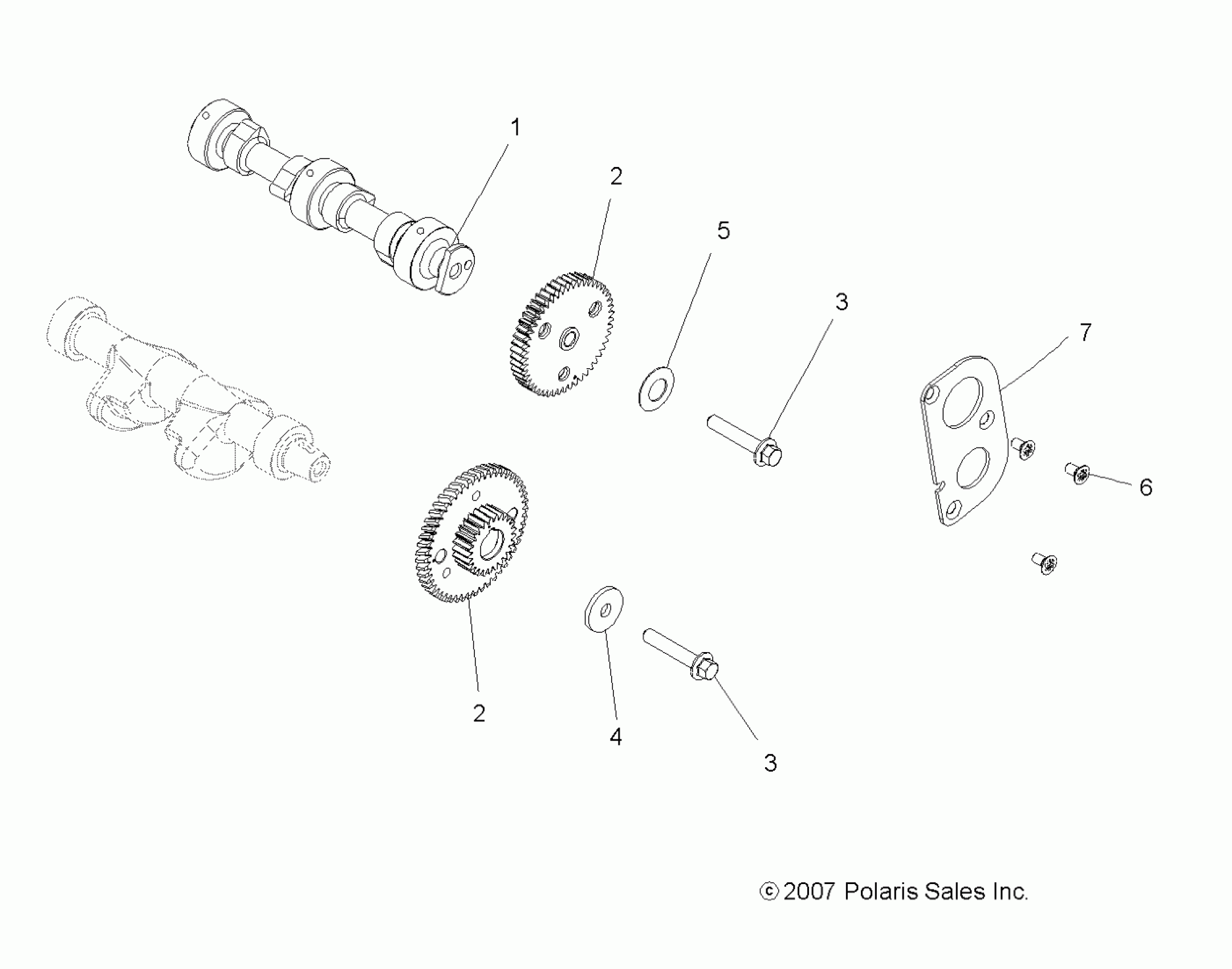 1

2

5

3

7

6

2

4

3

© 2007 Polaris Sales Inc.