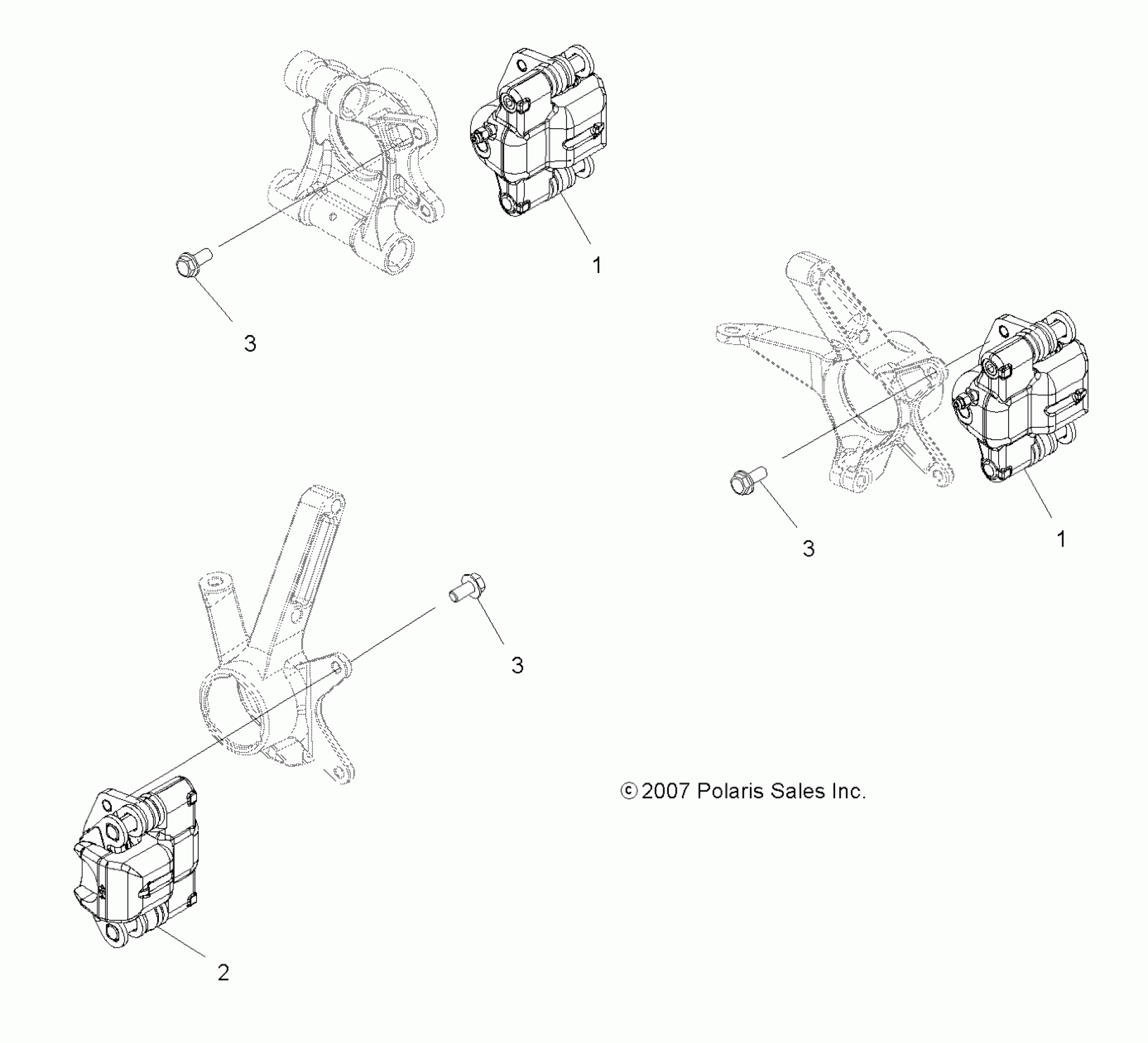 1

3

3

1

3

© 2007 Polaris Sales Inc.

2