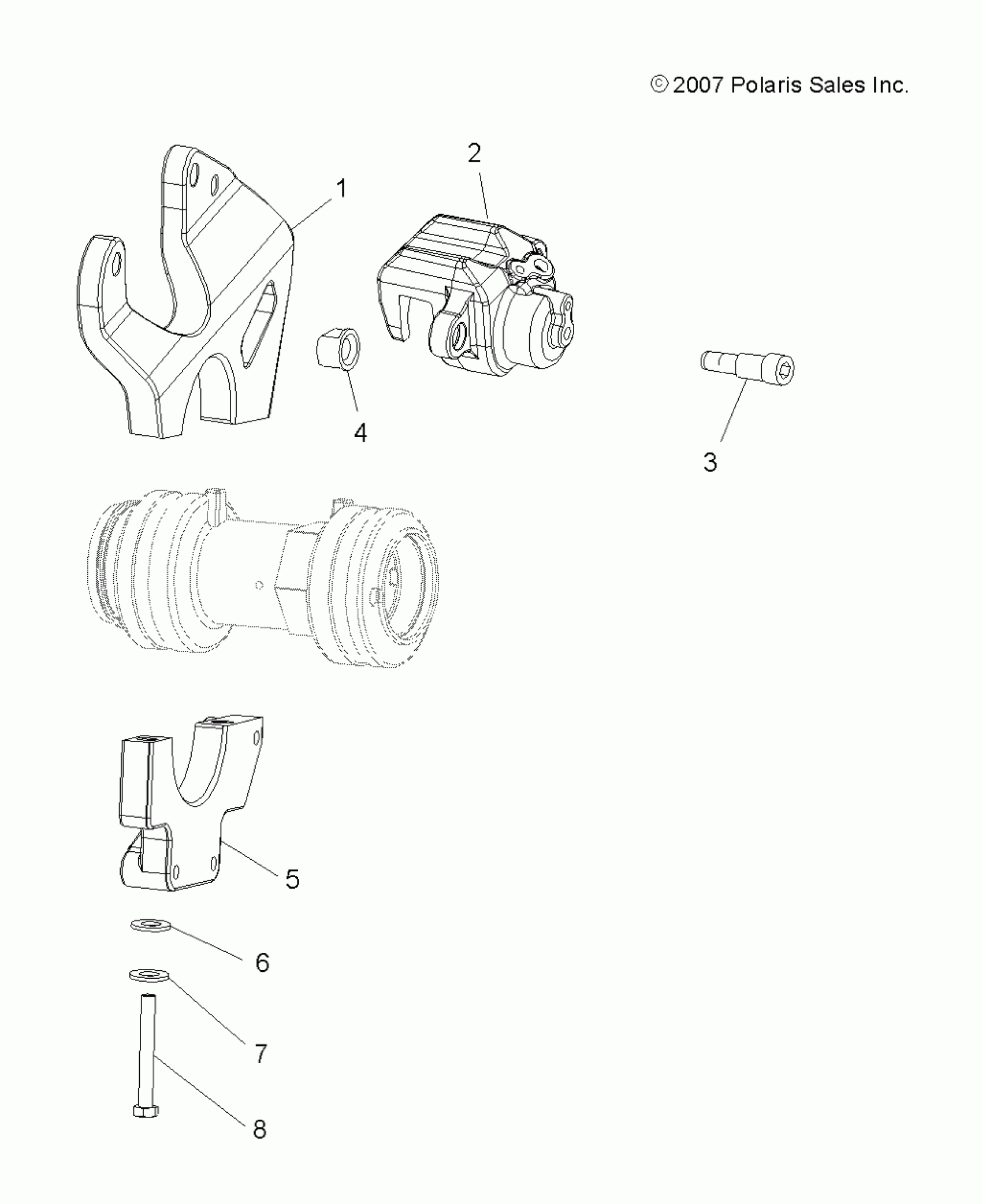 © 2007 Polaris Sales Inc.

2

1

4

3

5

6

7

8