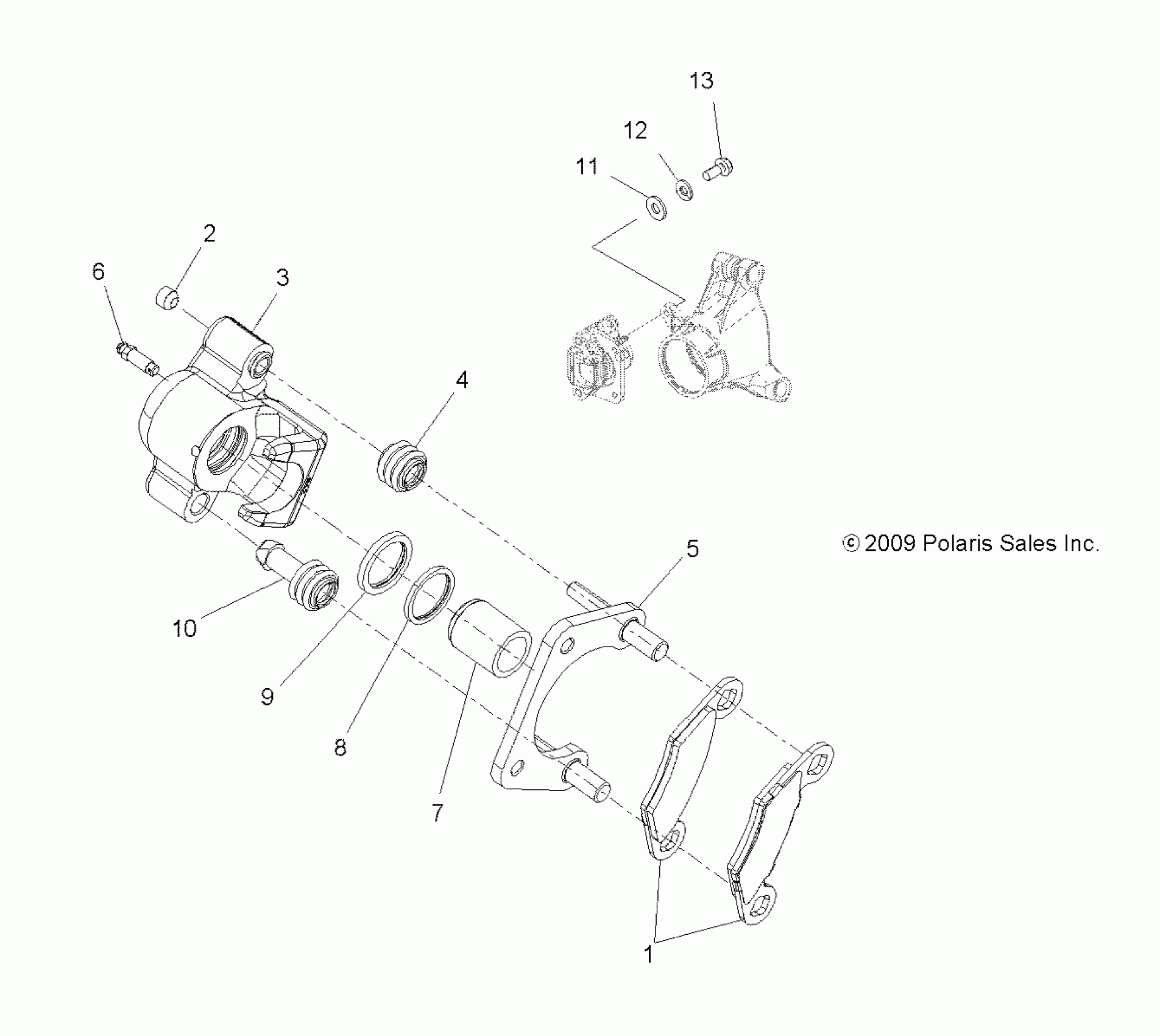 13
12
11
2
6
3
4
© 2009 Polaris Sales Inc.
5
10
9
8
7
1