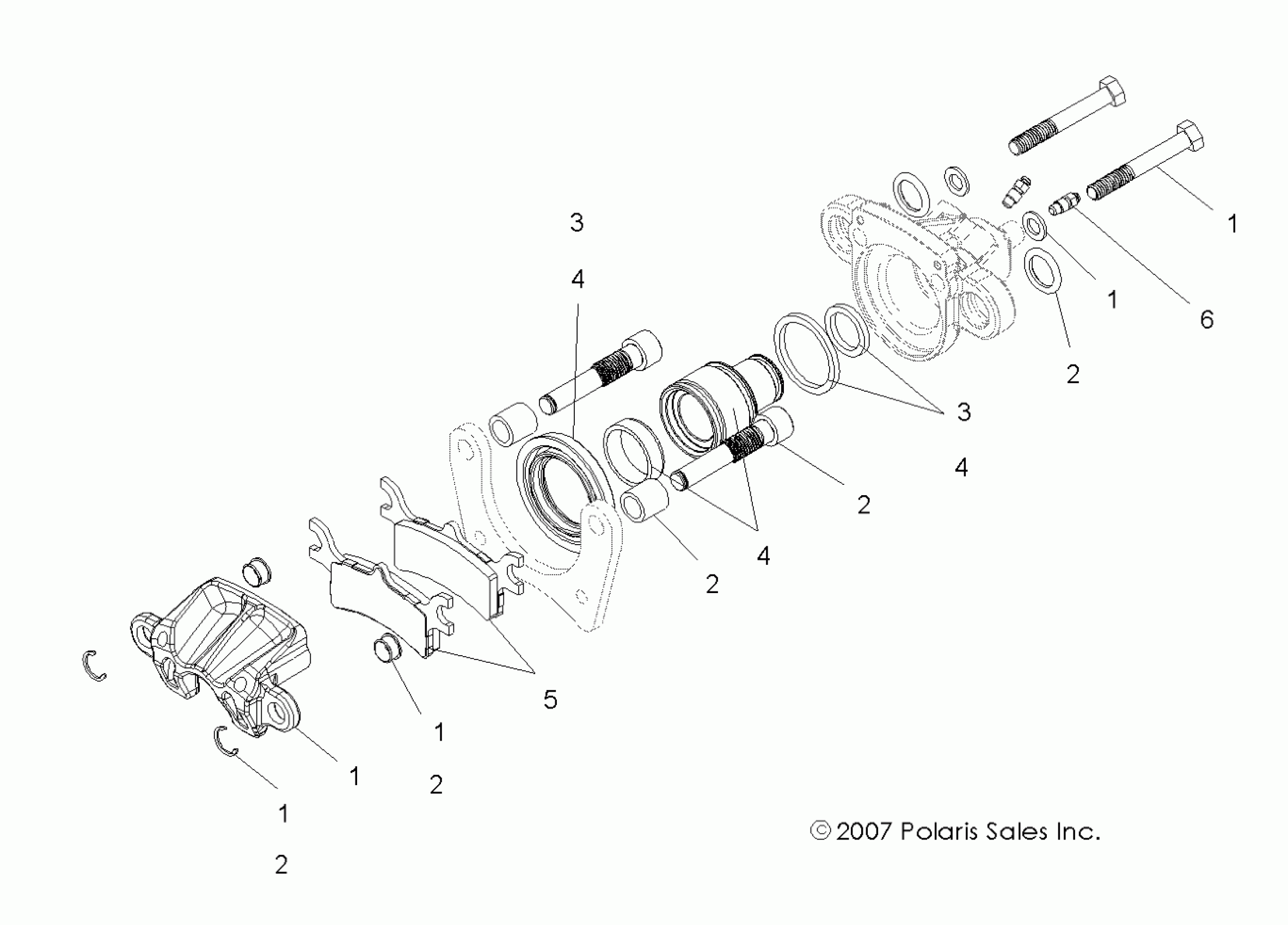 3

4

1

1

6

2

3

4

2

4

2

5

1

1

2

1

2

© 2007 Polaris Sales Inc.