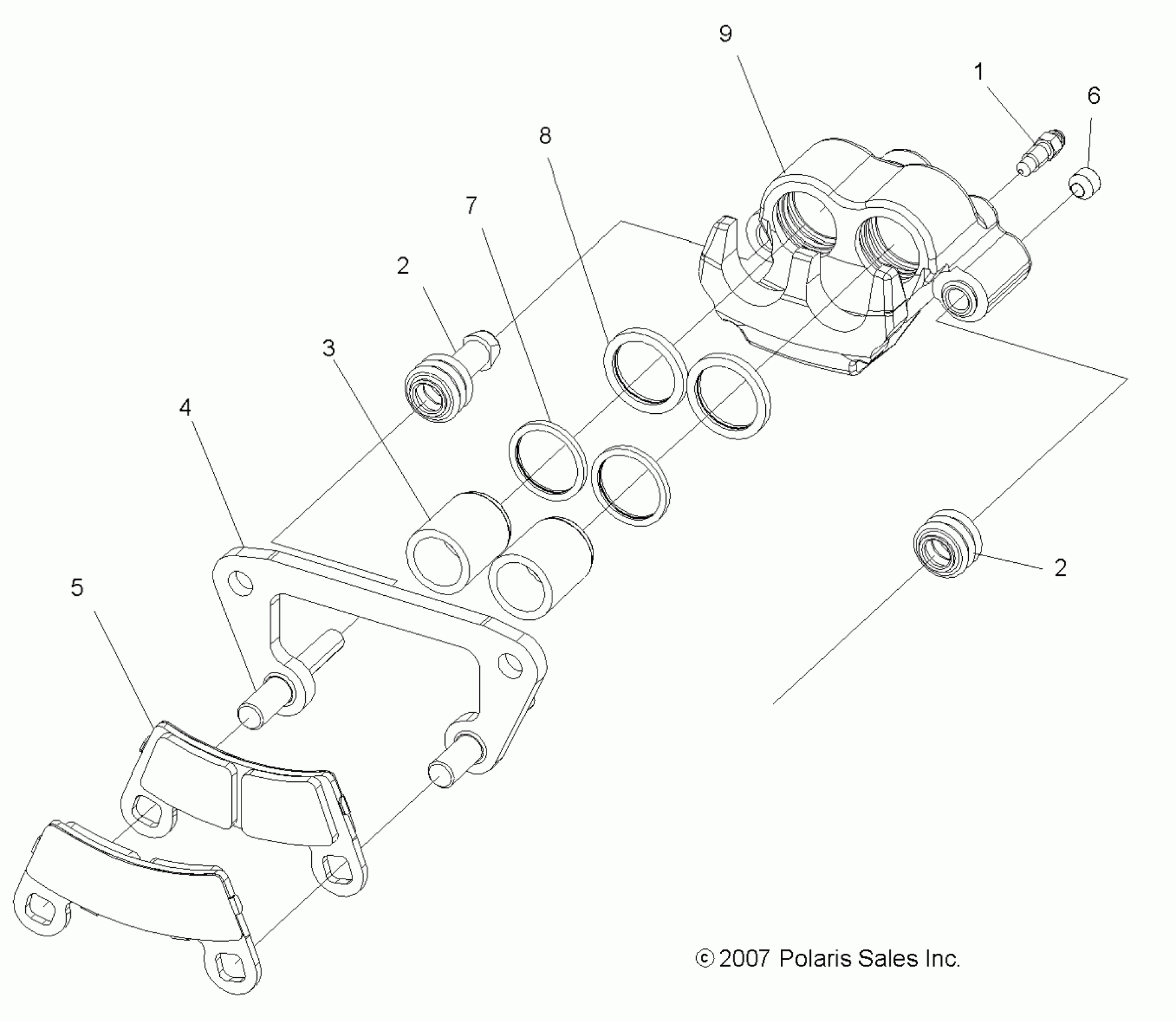 9
1
6
8
7
2
3
4
5
2
© 2007 Polaris Sales Inc.