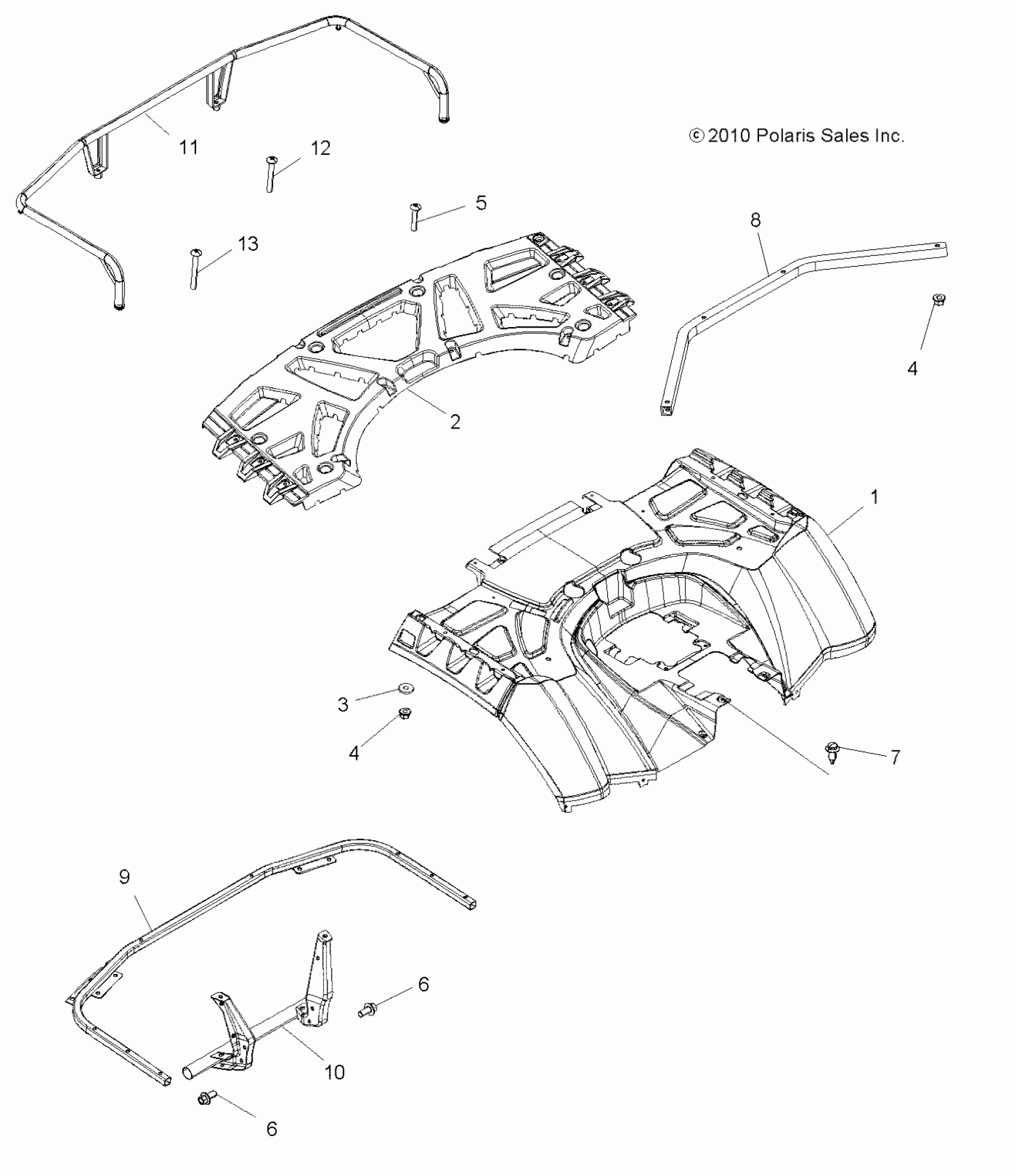 © 2010 Polaris Sales Inc.

11

12

5

13

8

4

2

1

3

4

7

9

6

10

6