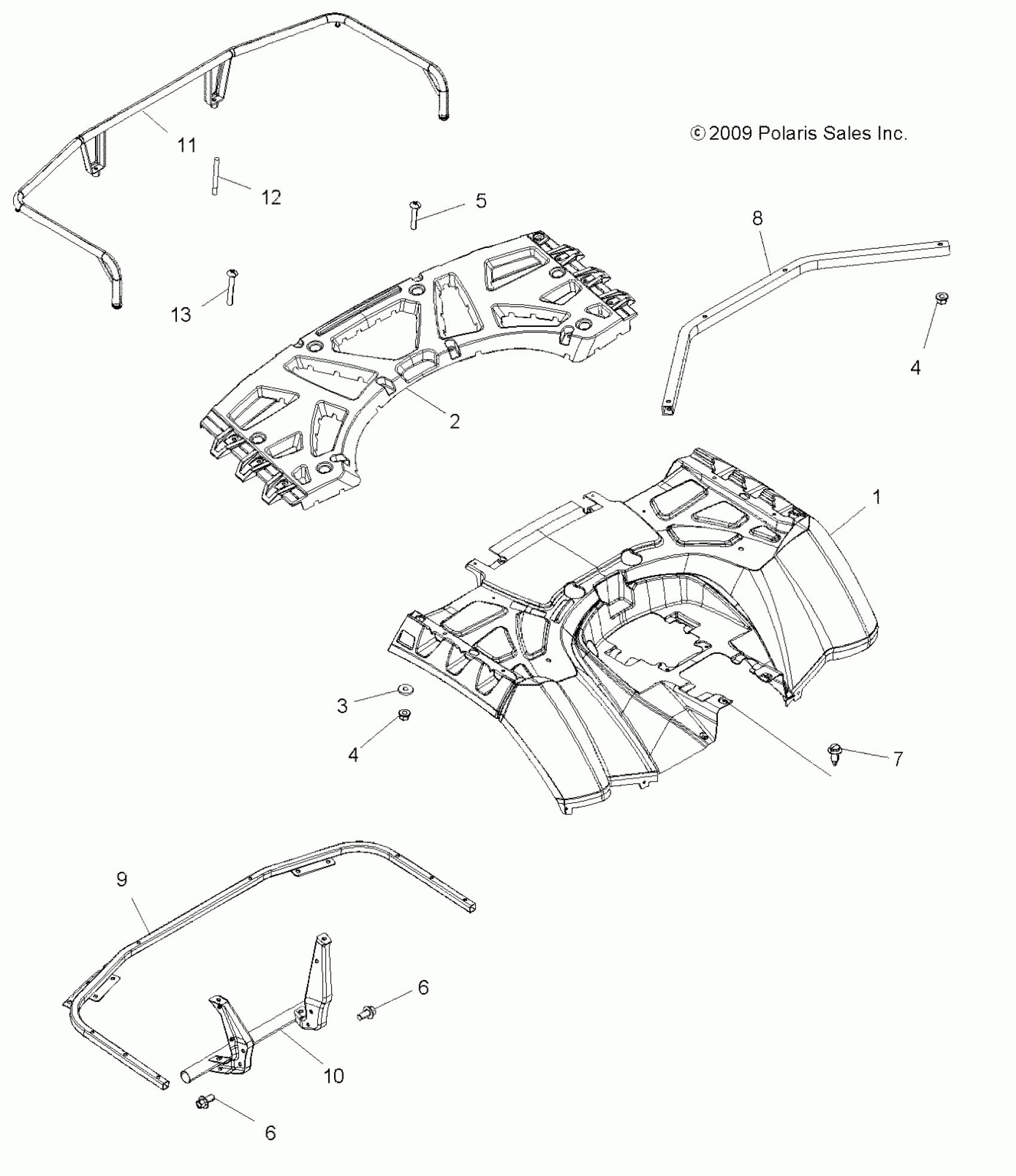 © 2009 Polaris Sales Inc.

11

12

5

8

13

4

2

1

3

4

7

9

6

10

6