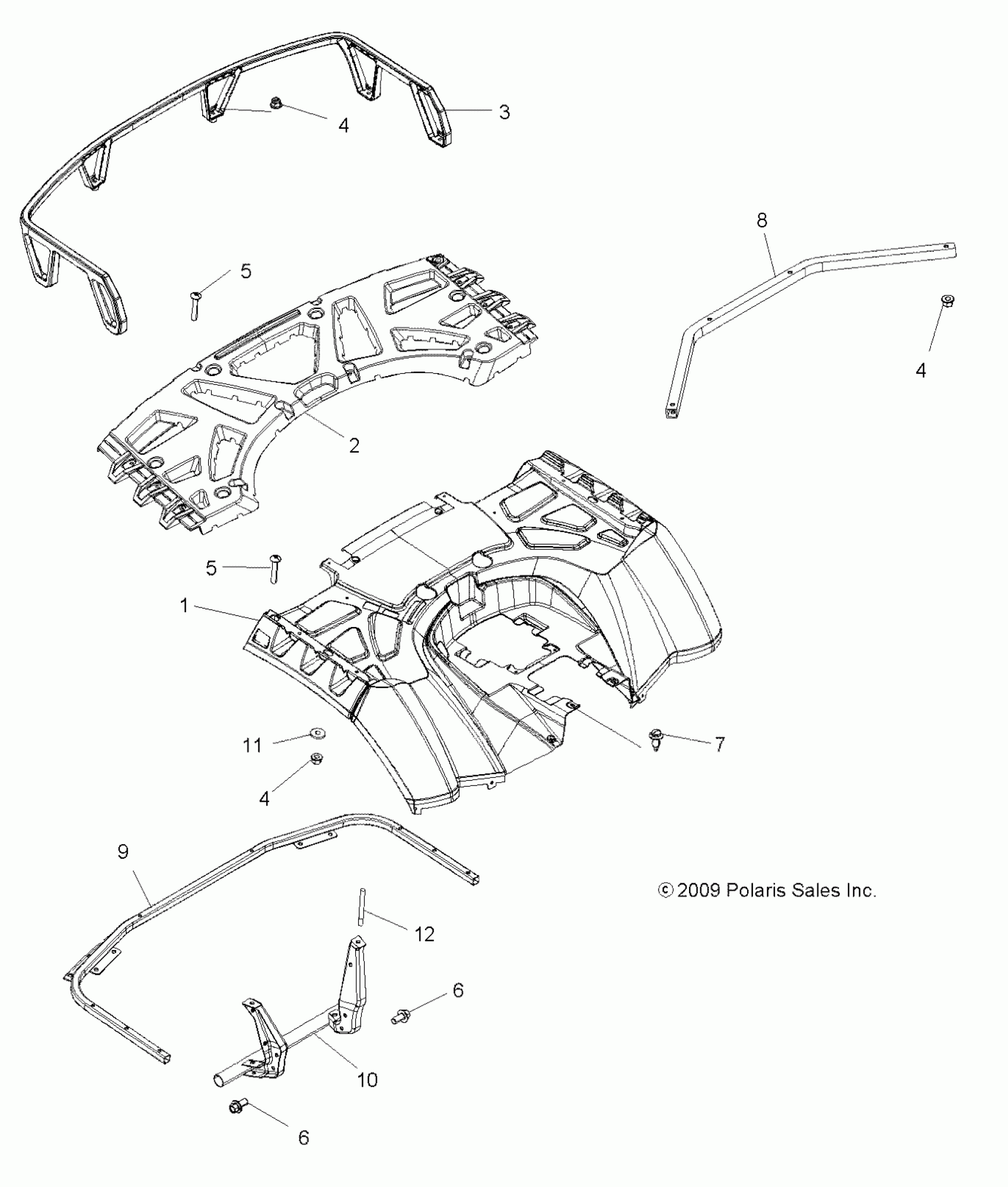 4
3
8
5
4
2
5
1
11
7
4
9
© 2009 Polaris Sales Inc.
12
6
10
6