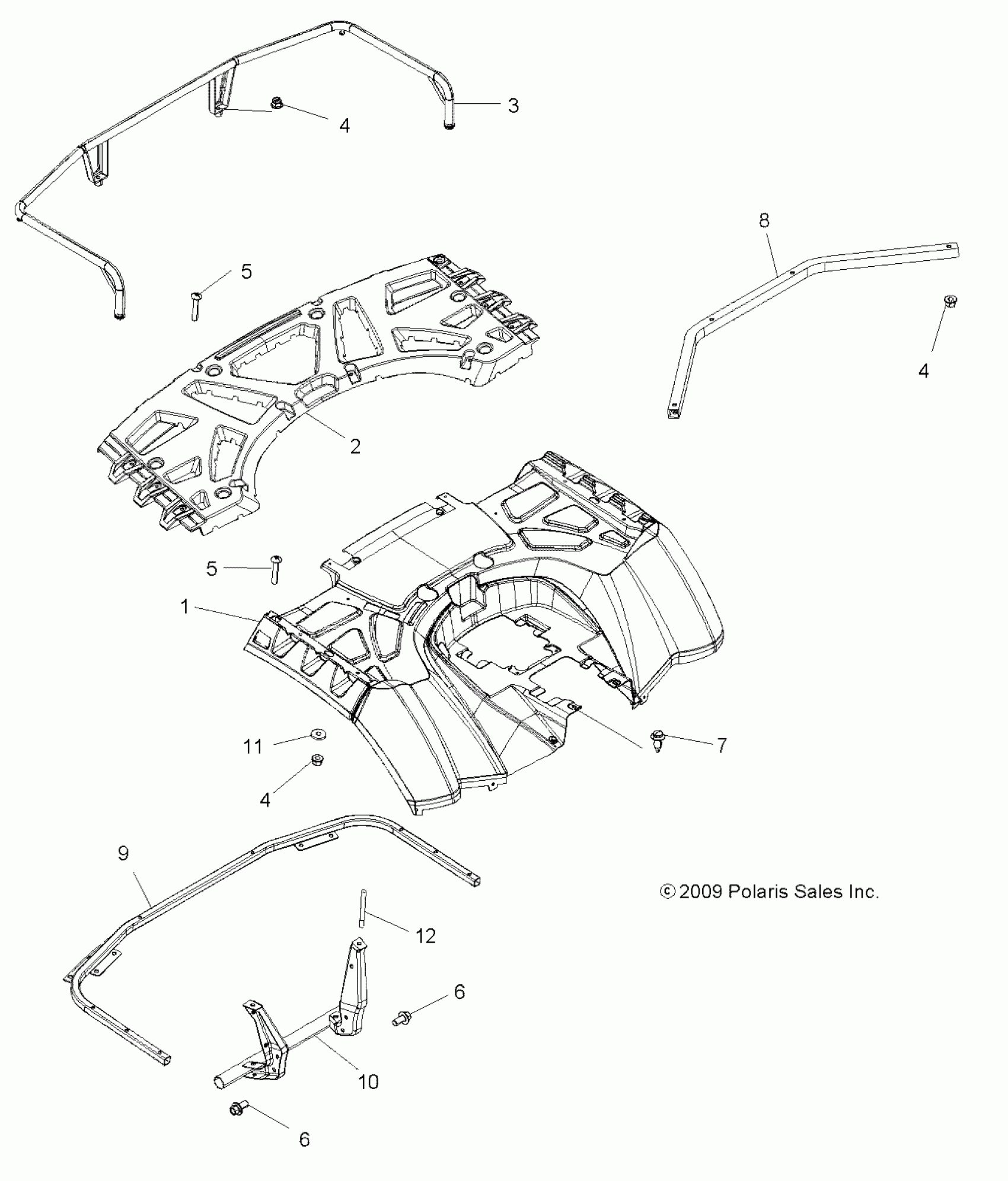 3
4
8
5
4
2
5
1
11
7
4
9
© 2009 Polaris Sales Inc.
12
6
10
6