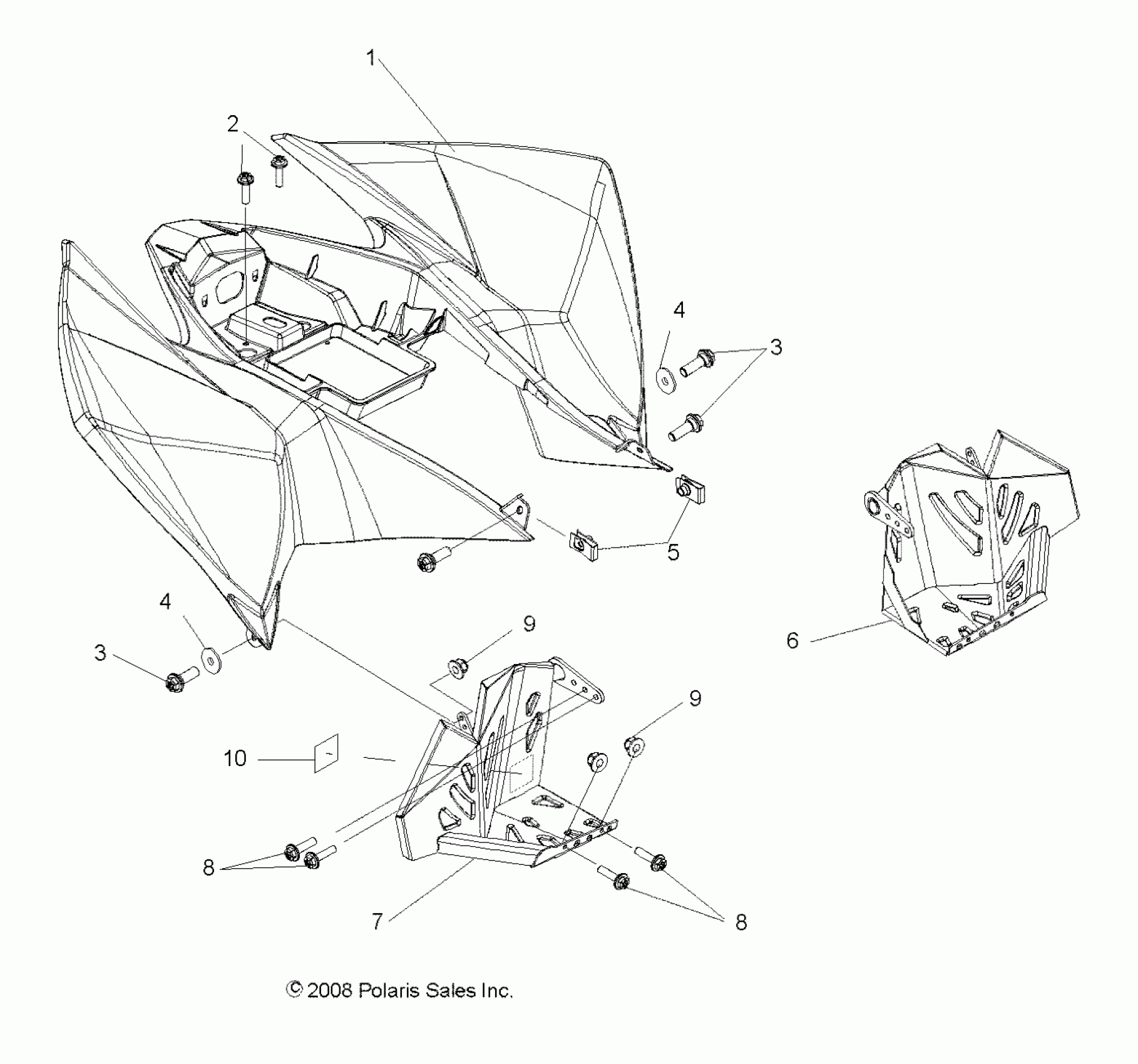 1

2

4

3

5

6

4

3

9

9

10

8

7

8

© 2008 Polaris Sales Inc.