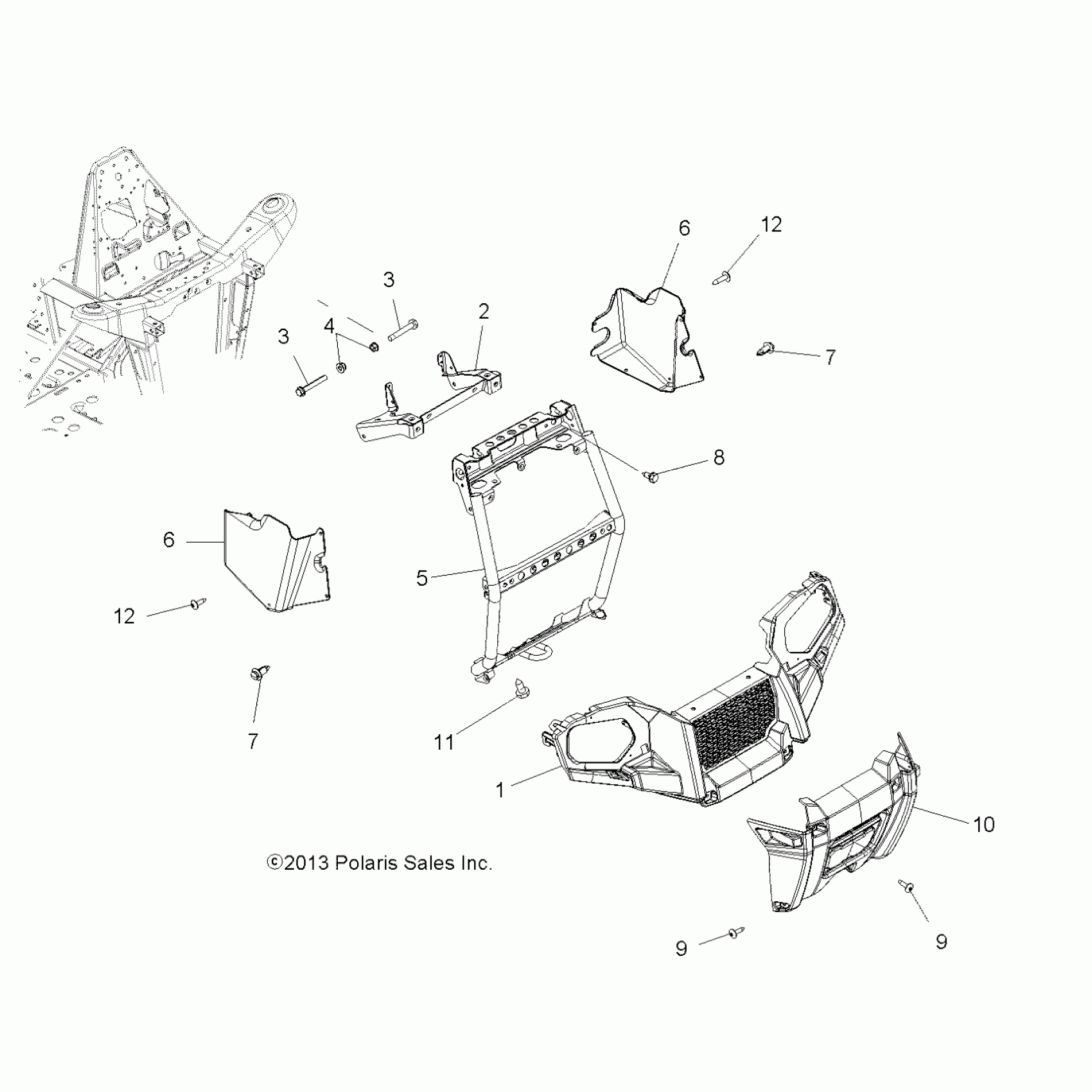 6
12
3
2
3
4
7
8
6
5
12
7
11
1
10
©2013 Polaris Sales Inc.
9
9