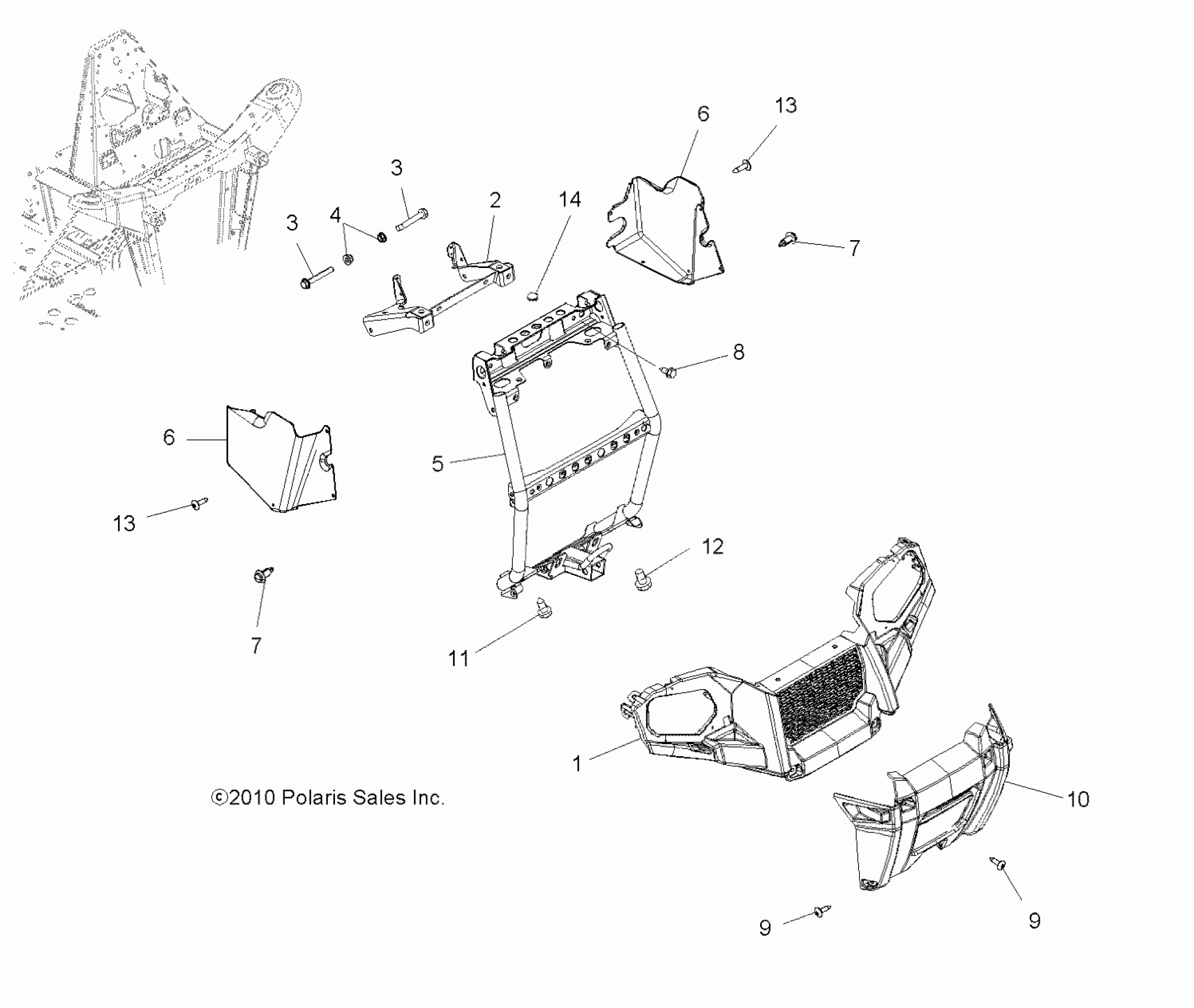 13
6
3
2
14
3
4
7
8
6
5
13
12
7
11
1
©2010 Polaris Sales Inc.
10
9
9