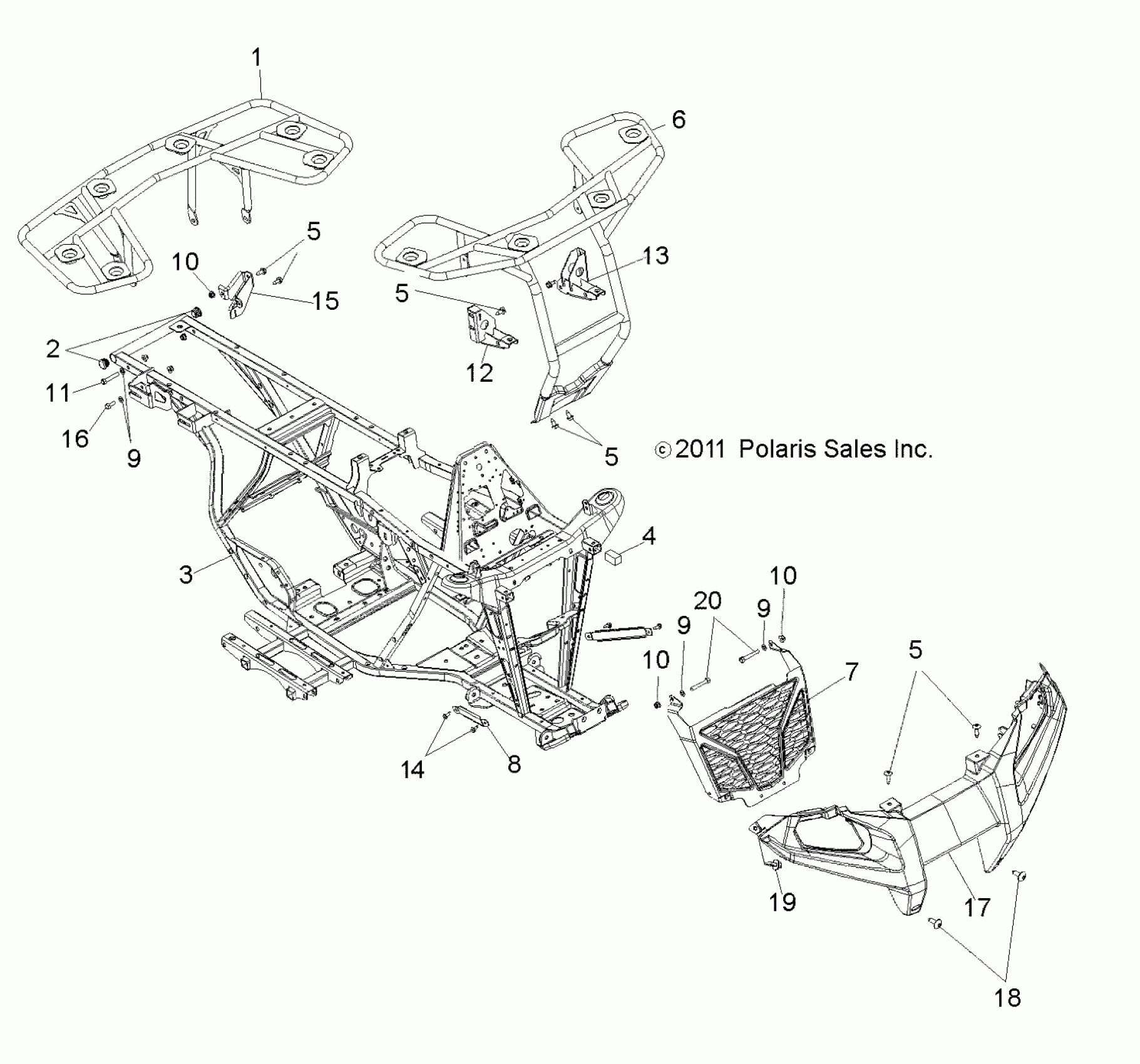 1

6

5

10

13

15

5

2

12

11

16

9

5

©2011 Polaris Sales Inc.

4

3

10

20

9

9

10

5

7

14

8

19

17

18