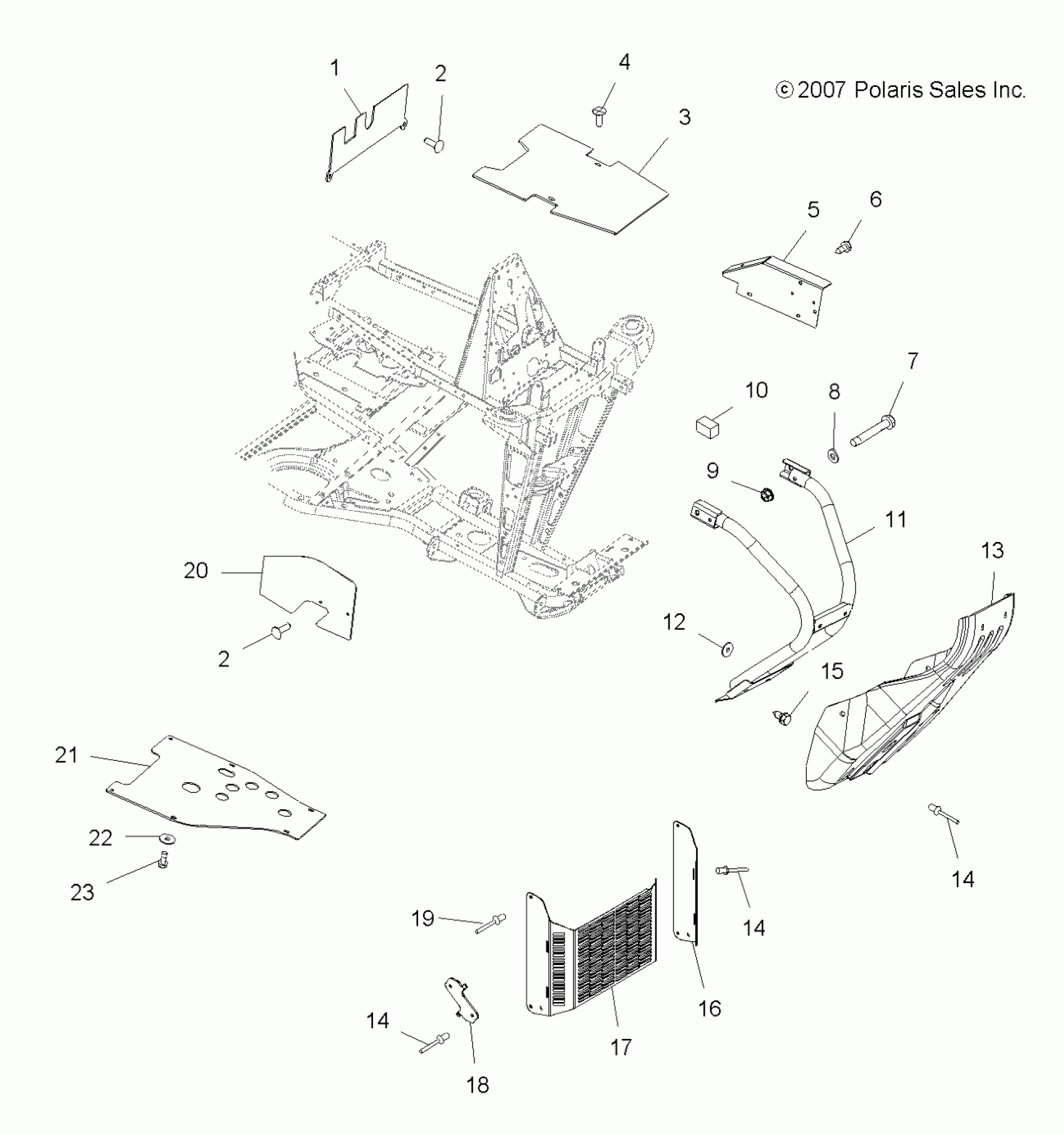 1
2
4
© 2007 Polaris Sales Inc.
3
5
6
7
10
8
9
11
13
20
12
2
15
21
22
23
14
14
19
16
17
14
18