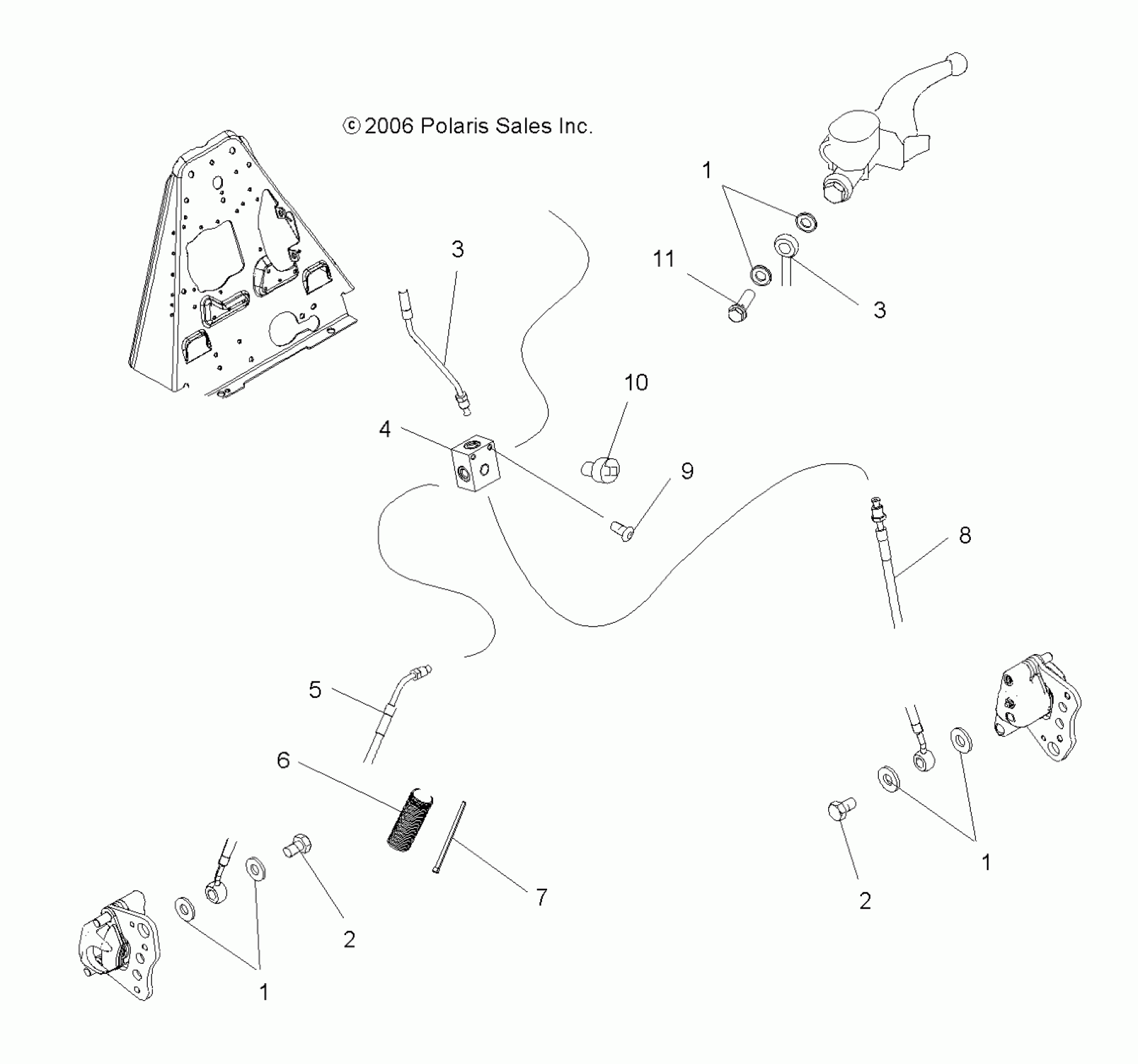 © 2006 Polaris Sales Inc.

1
3
11
3
10
4
9
8
5
6
7
2
1
2
1