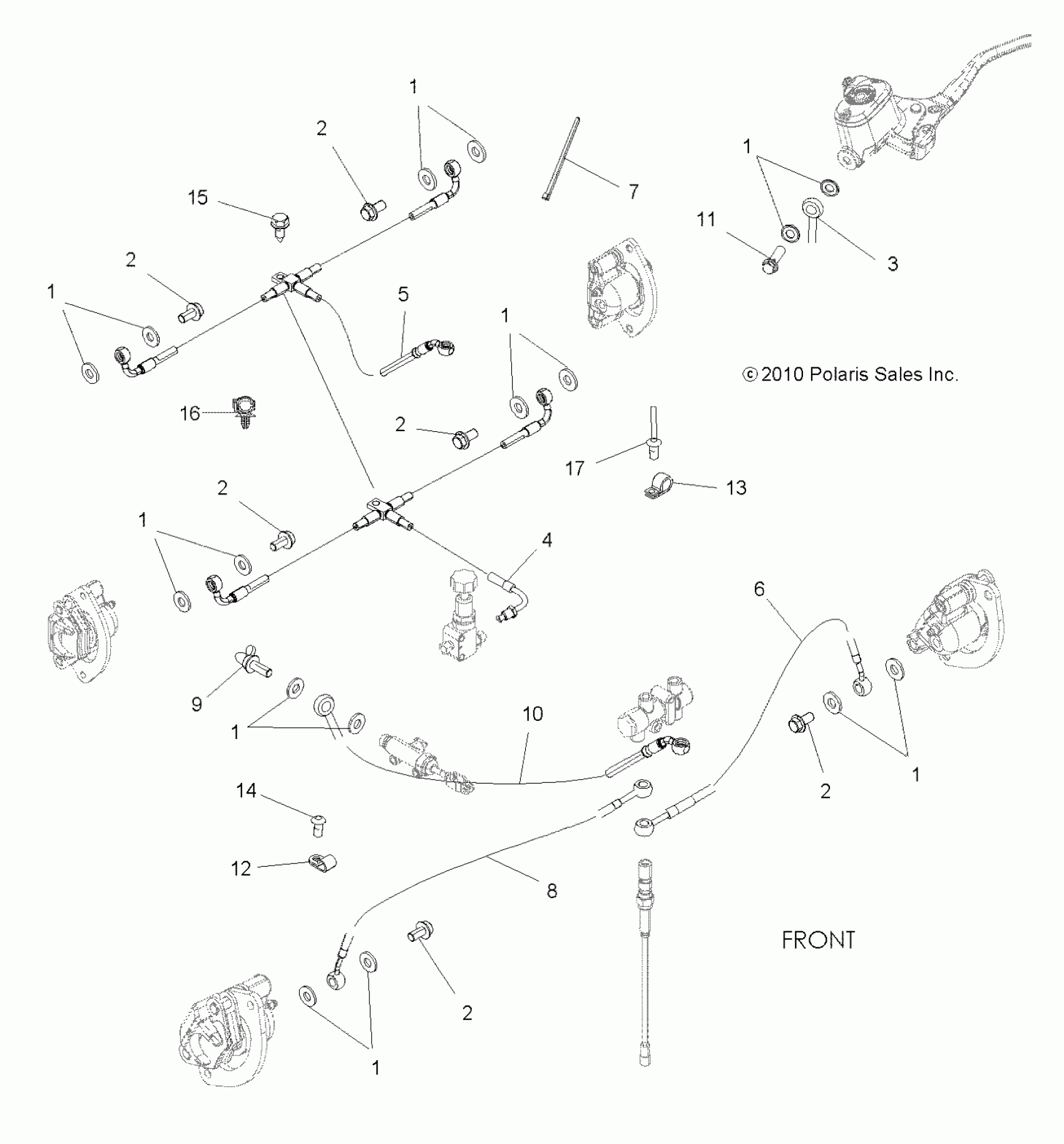 1
2
7
1
15
11
3
2
1
5
1
© 2010 Polaris Sales Inc.
16
2
17
13
2
1
4
6
9
1
10
2
1
14
12
8
FRONT
2
1