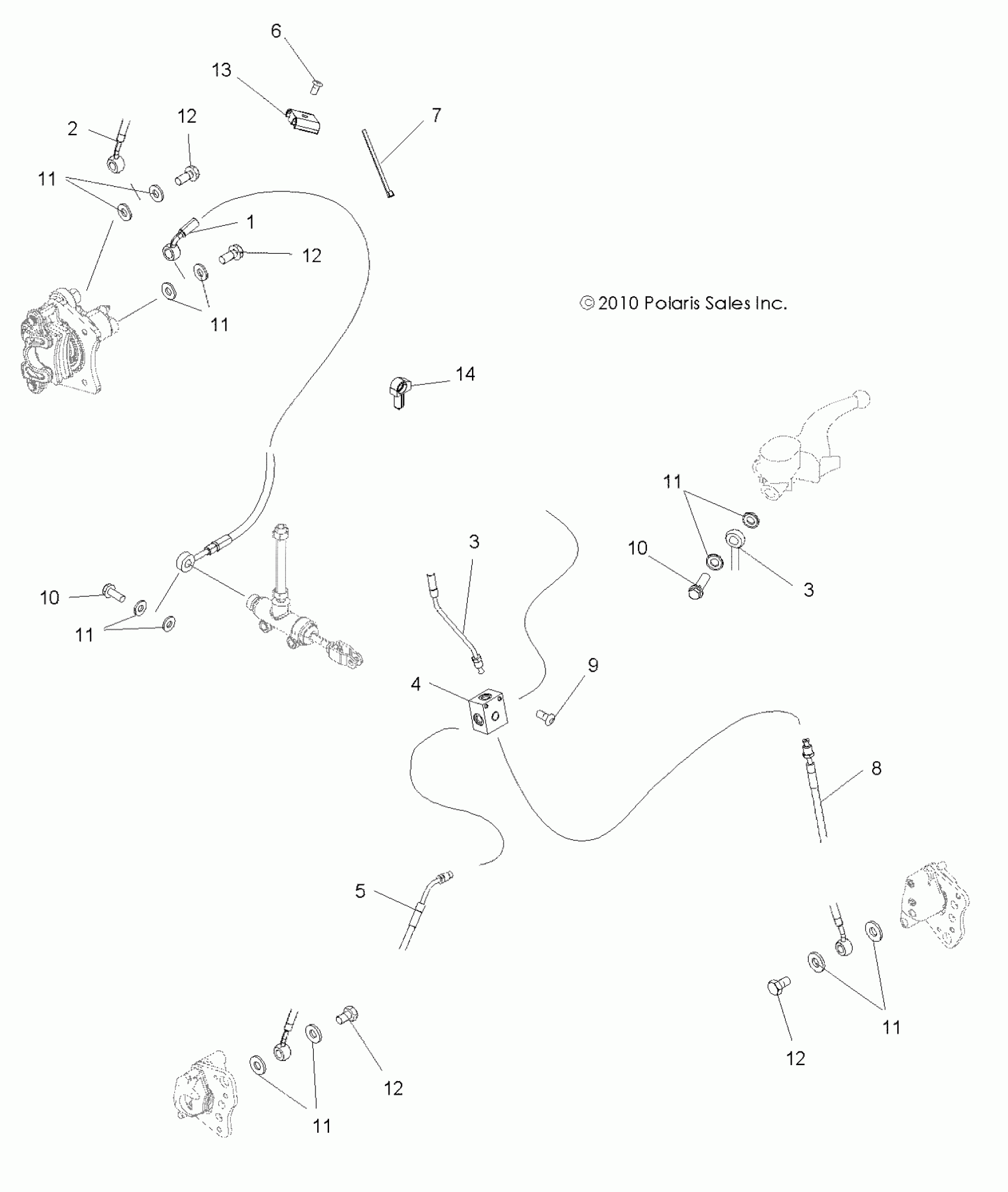 6

13

7

2

12

11

1

12

11

© 2010 Polaris Sales Inc.

14

11

3

10

3

10

11

9

4

8

5

11

12

12

11