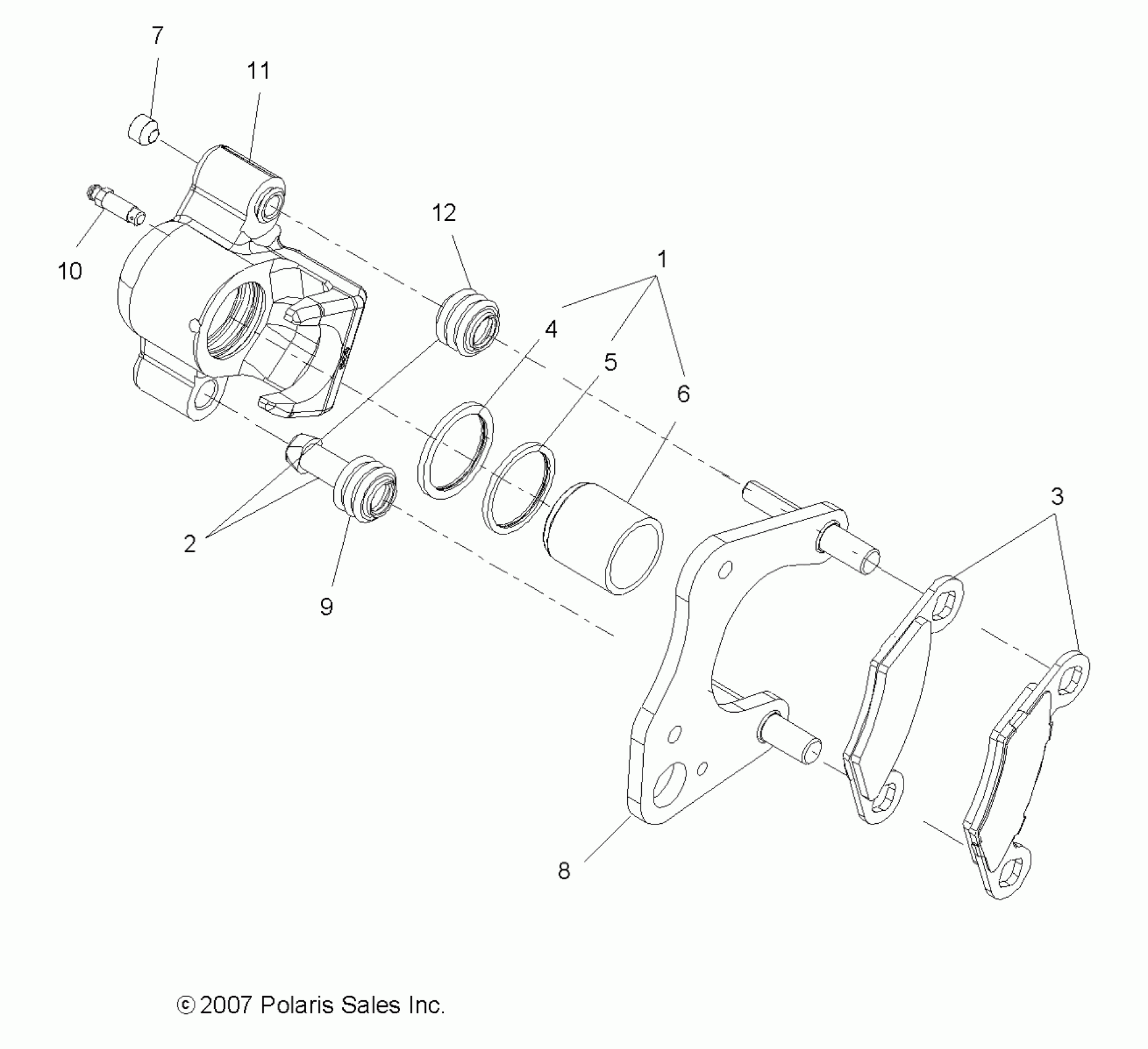 7
11
10
12
1
4
5
6
2
9
3
8
© 2007 Polaris Sales Inc.