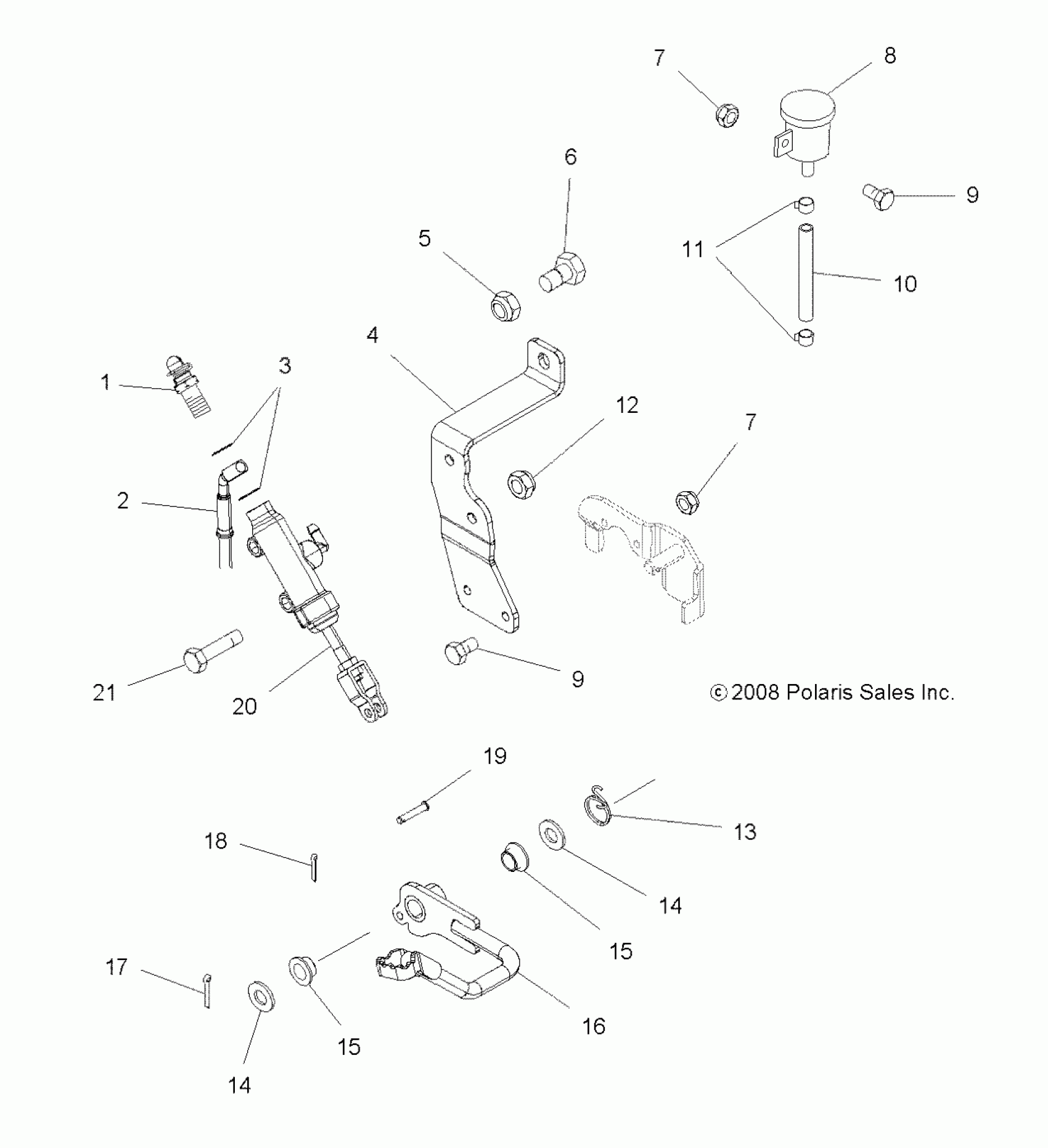 7
8
6
9
5
11
10
4
3
1
12
7
2
21
20
9
© 2008 Polaris Sales Inc.
19
13
18
14
15
17
16
15
14