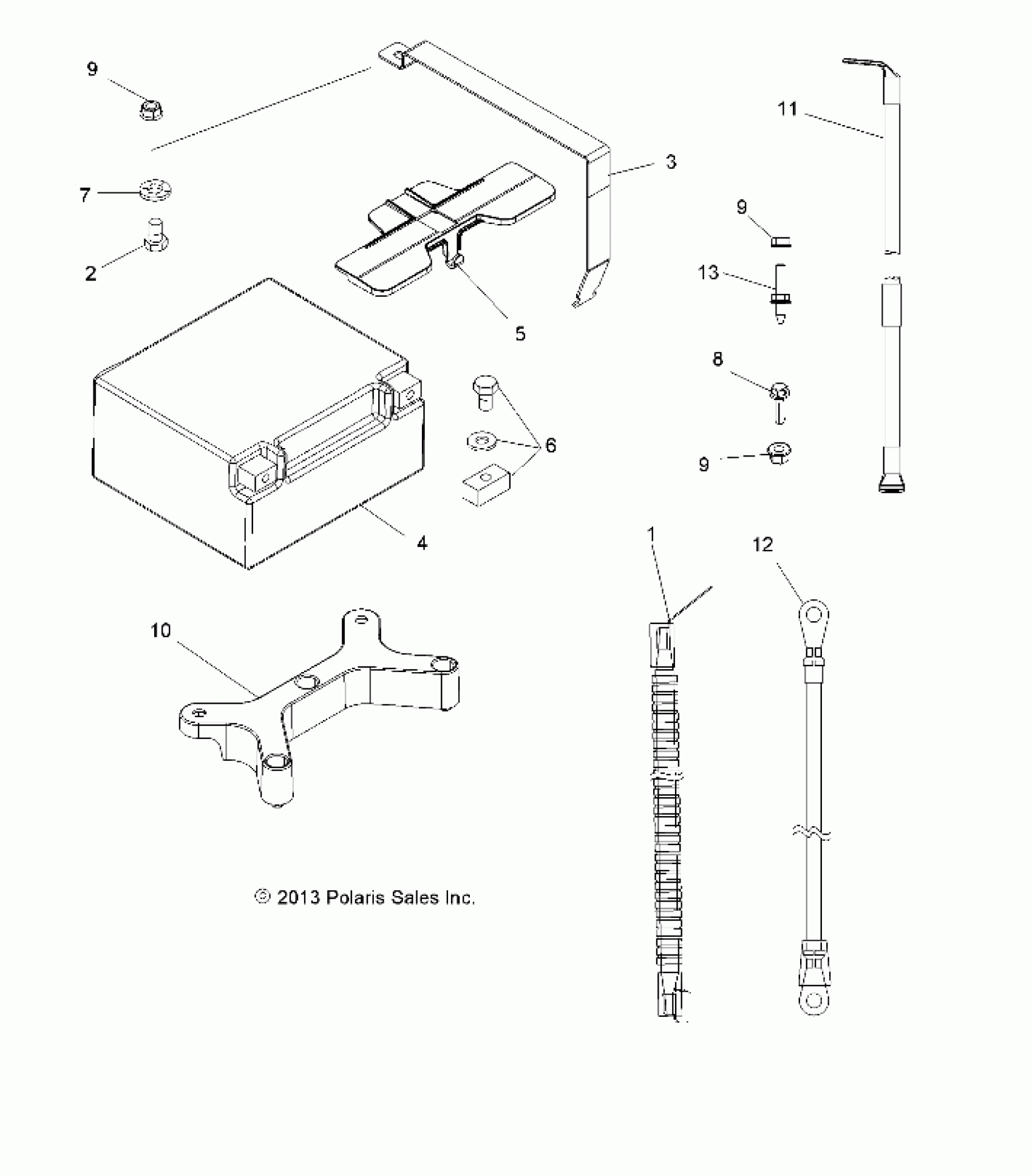 9

11

3

7

9

2

13

5

8

6

9

4

1

12

10

© 2013 Polaris Sales Inc.