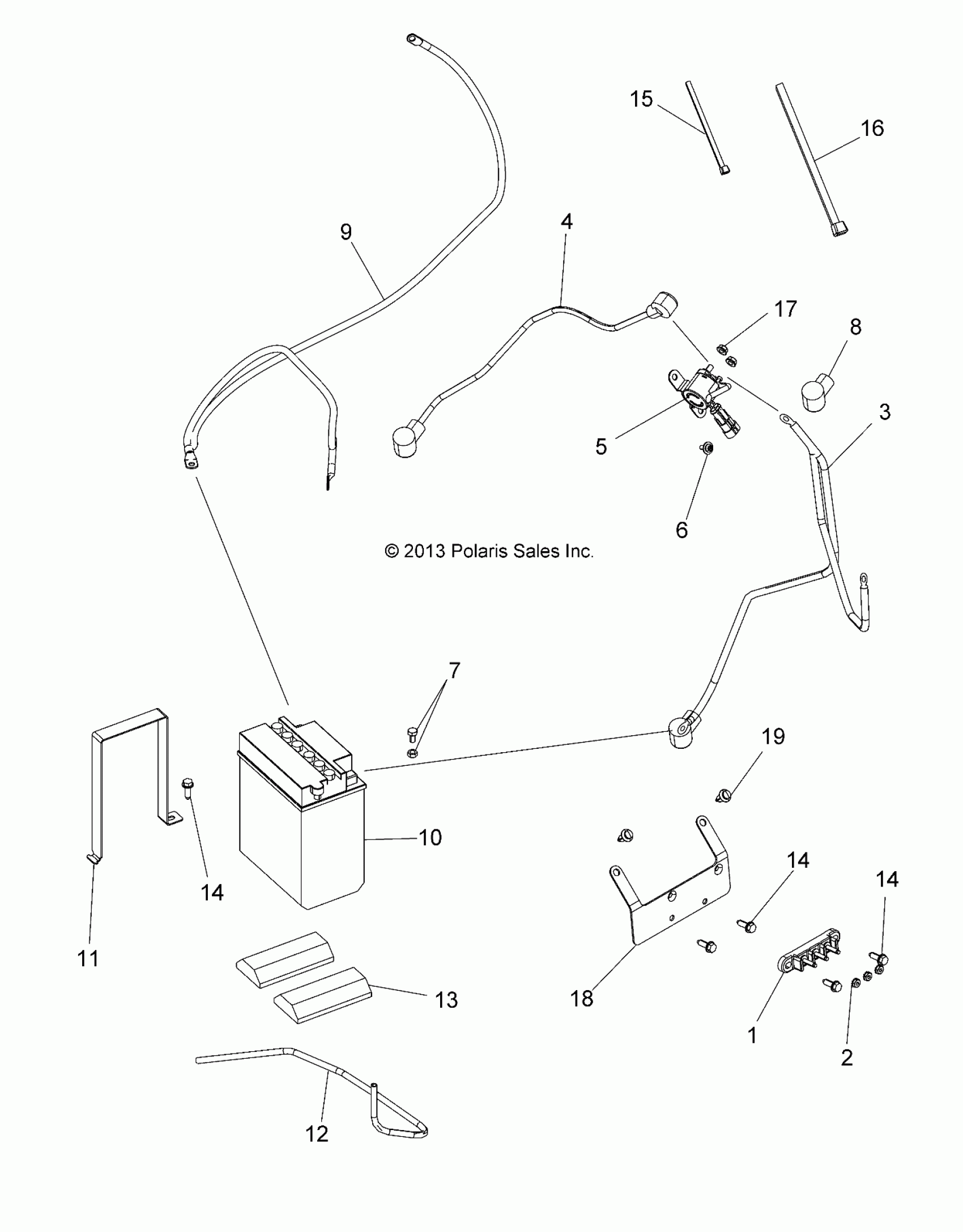 15
16
9
4
17
8
3
5
6
© 2013 Polaris Sales Inc.
7
19
10
14
14
14
11
13
18
1
2
12