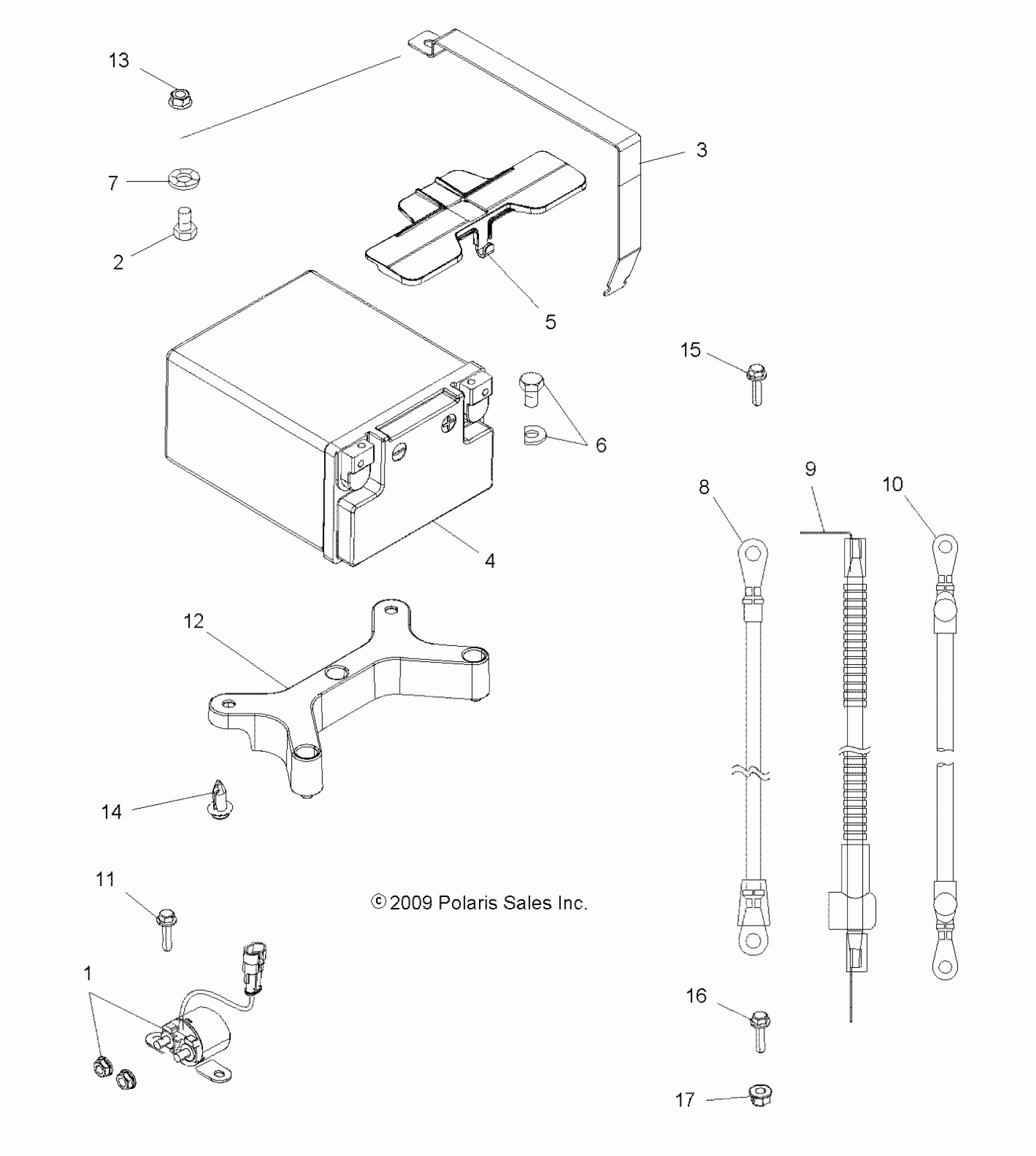 13

3

7

2

5

15

6

9

8

10

4

12

14

11

© 2009 Polaris Sales Inc.

1

16

17